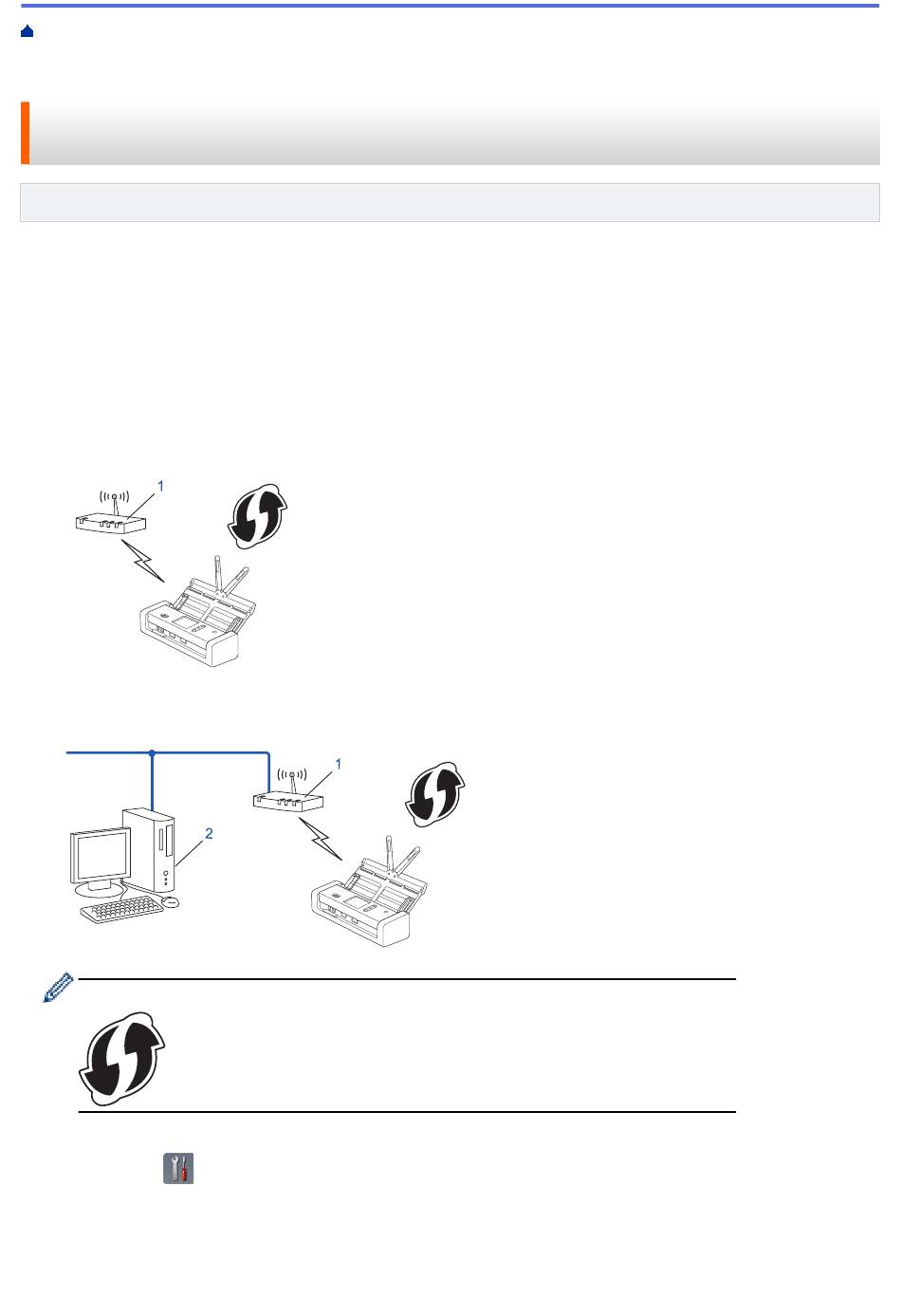 1

1

2