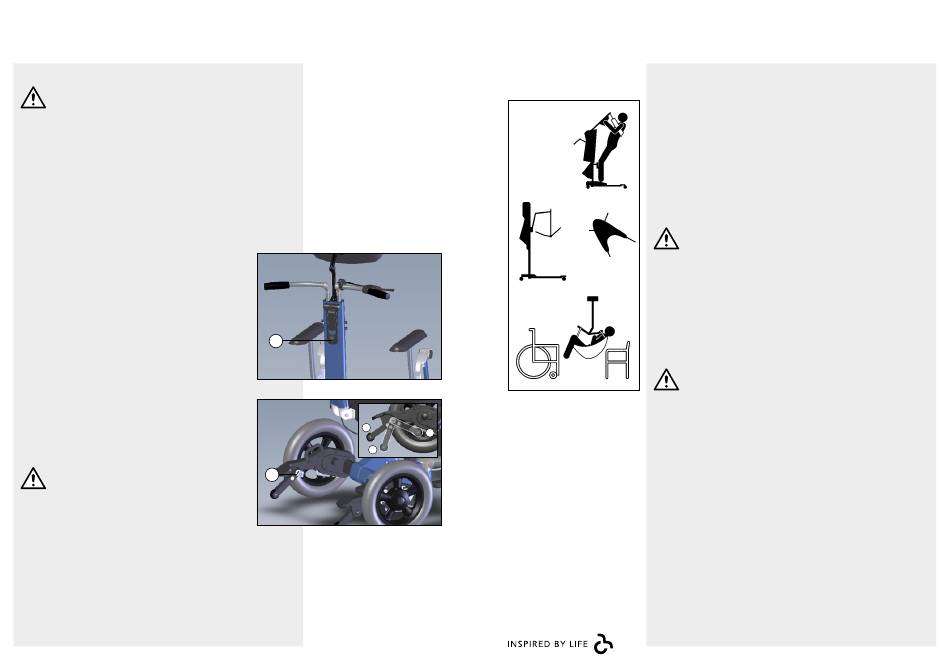 INSPIRED BY LIFE