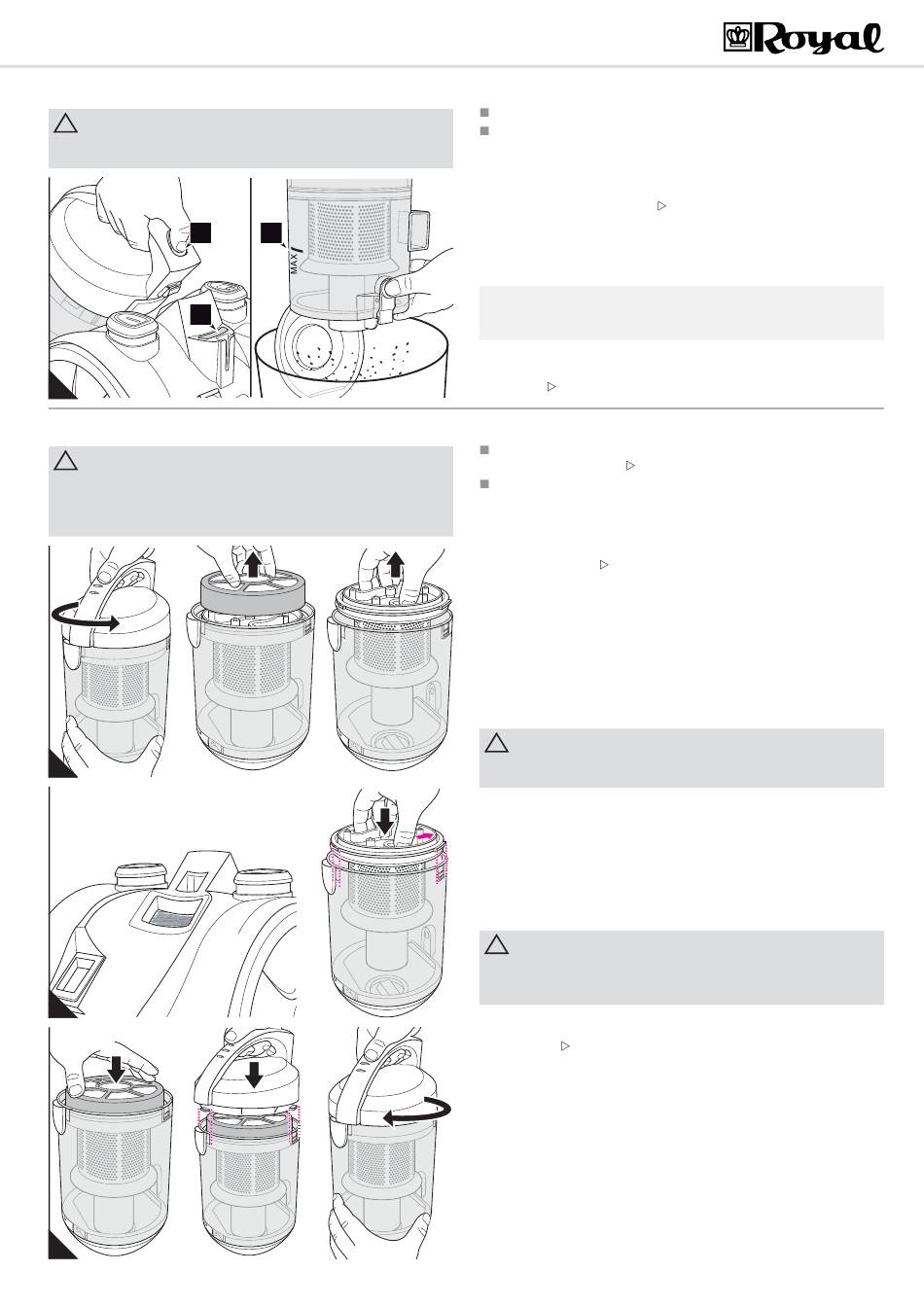 Royal

MAX