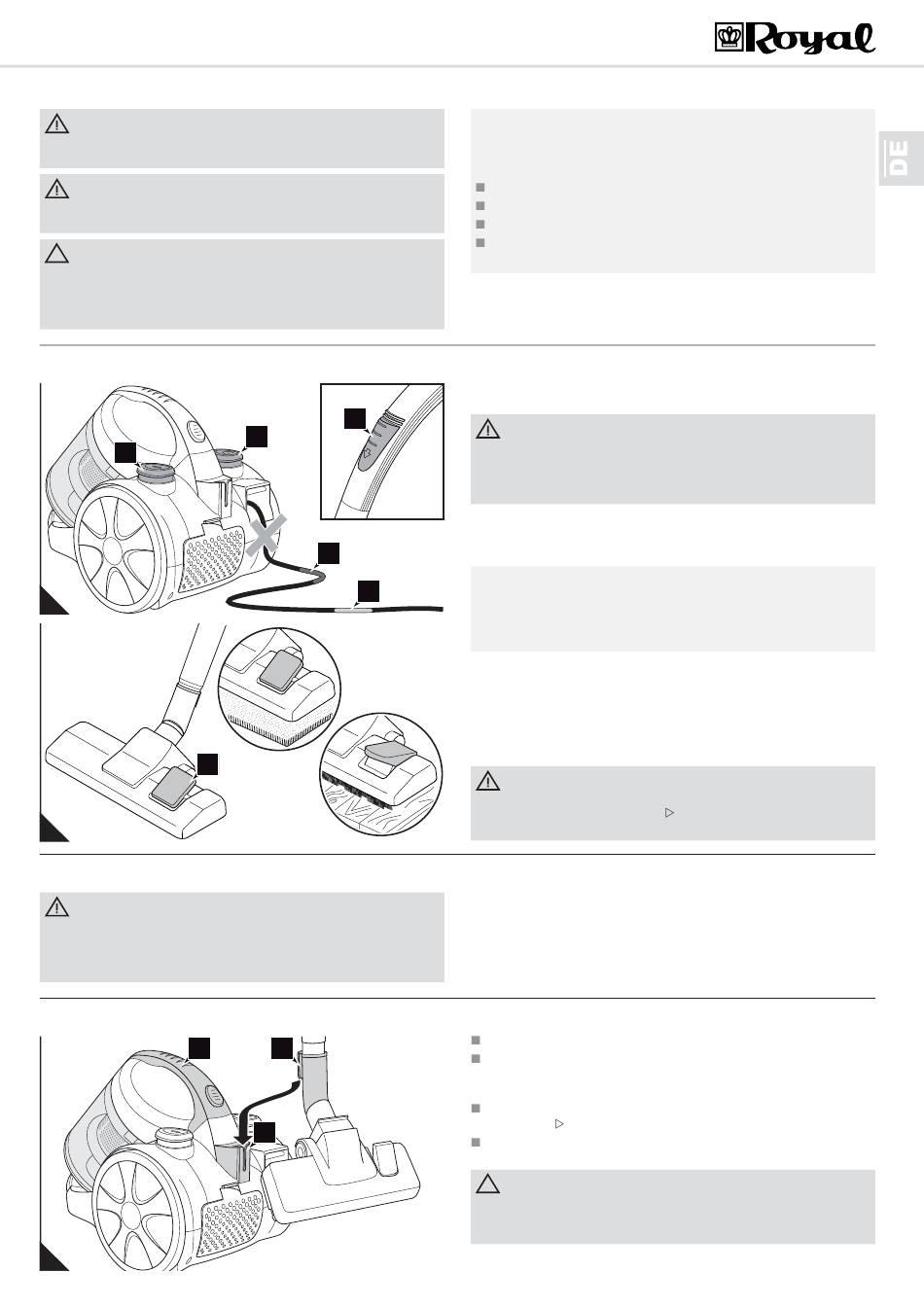 Royal

DE