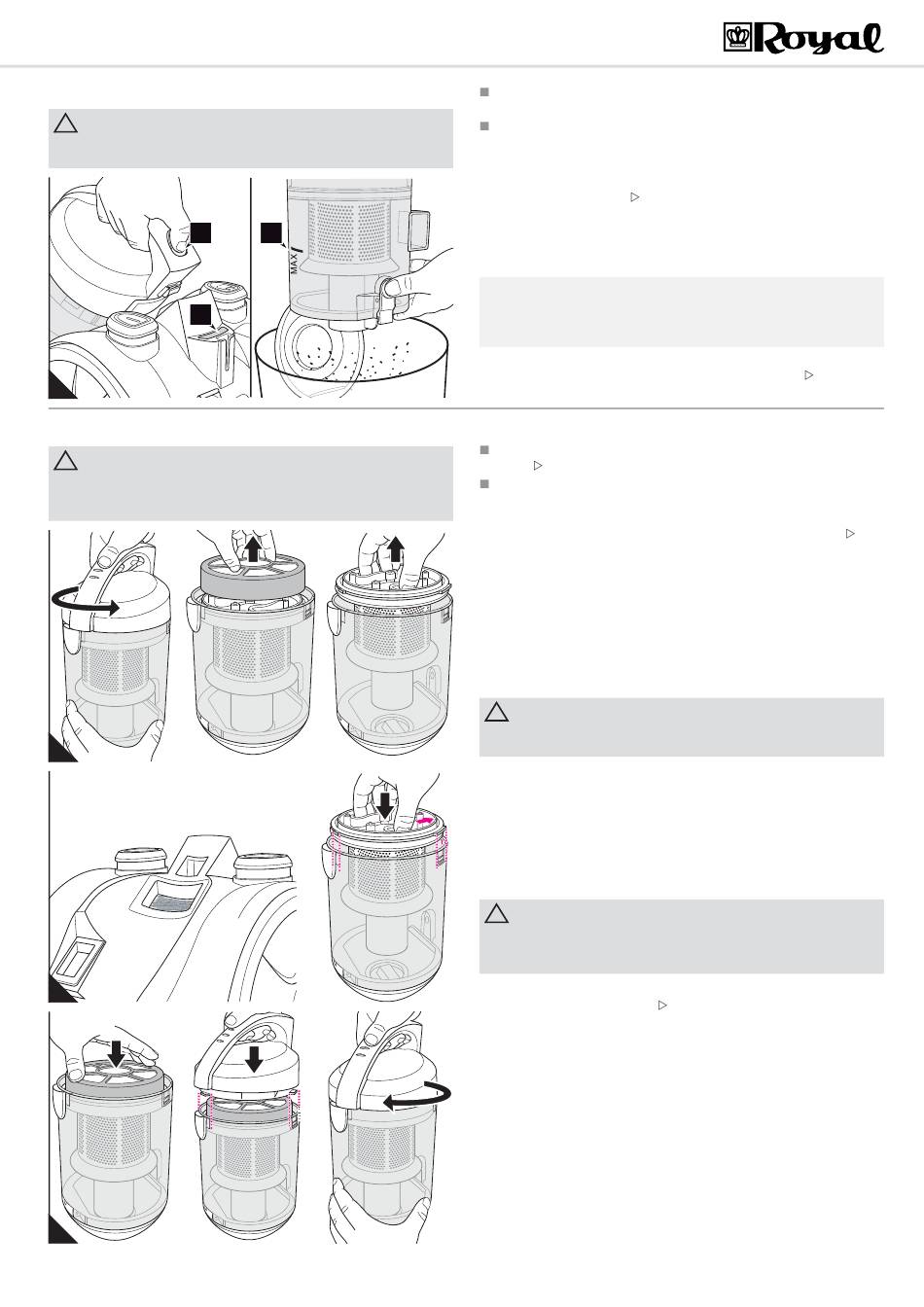 Royal

MAX