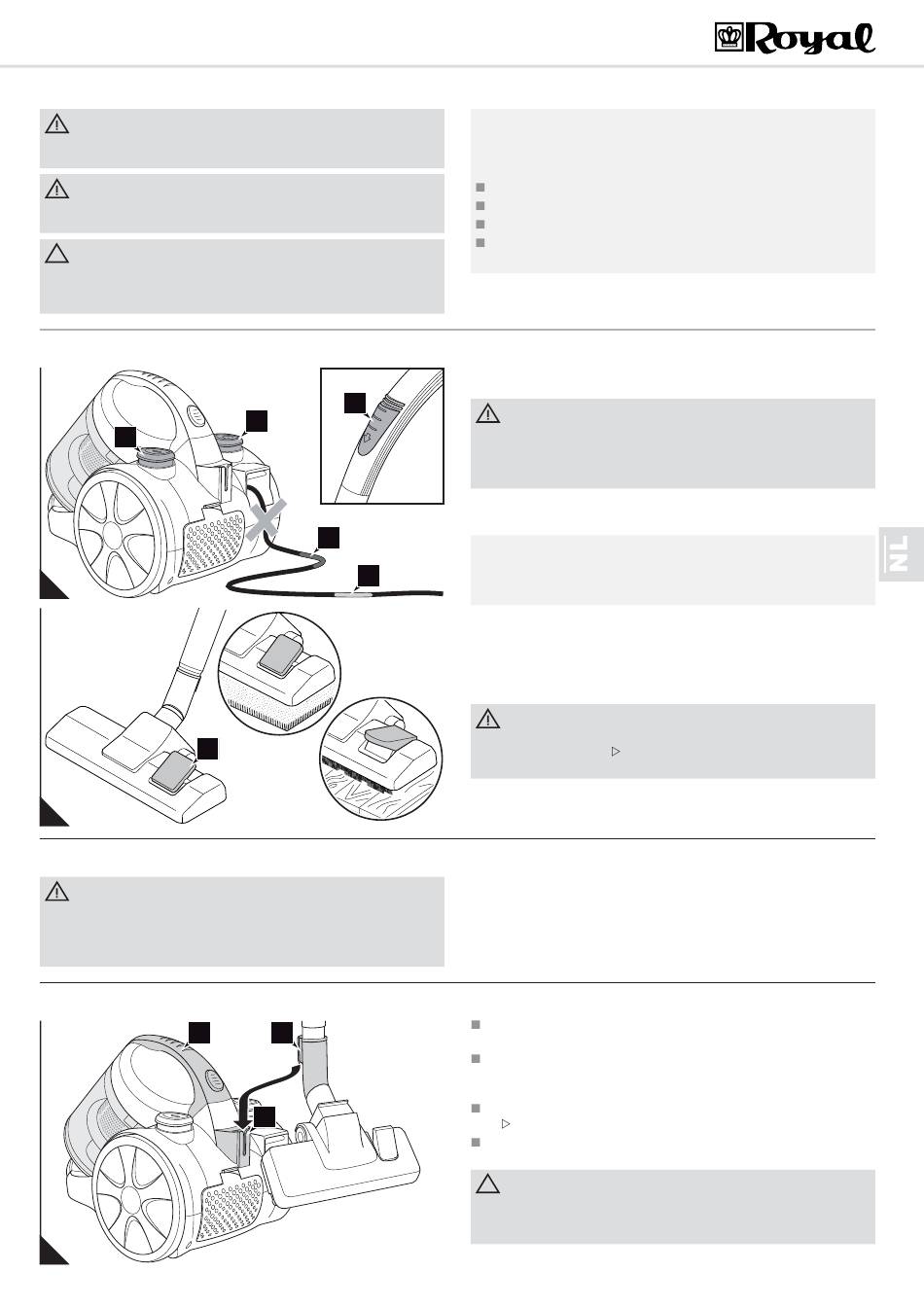 Royal

NL