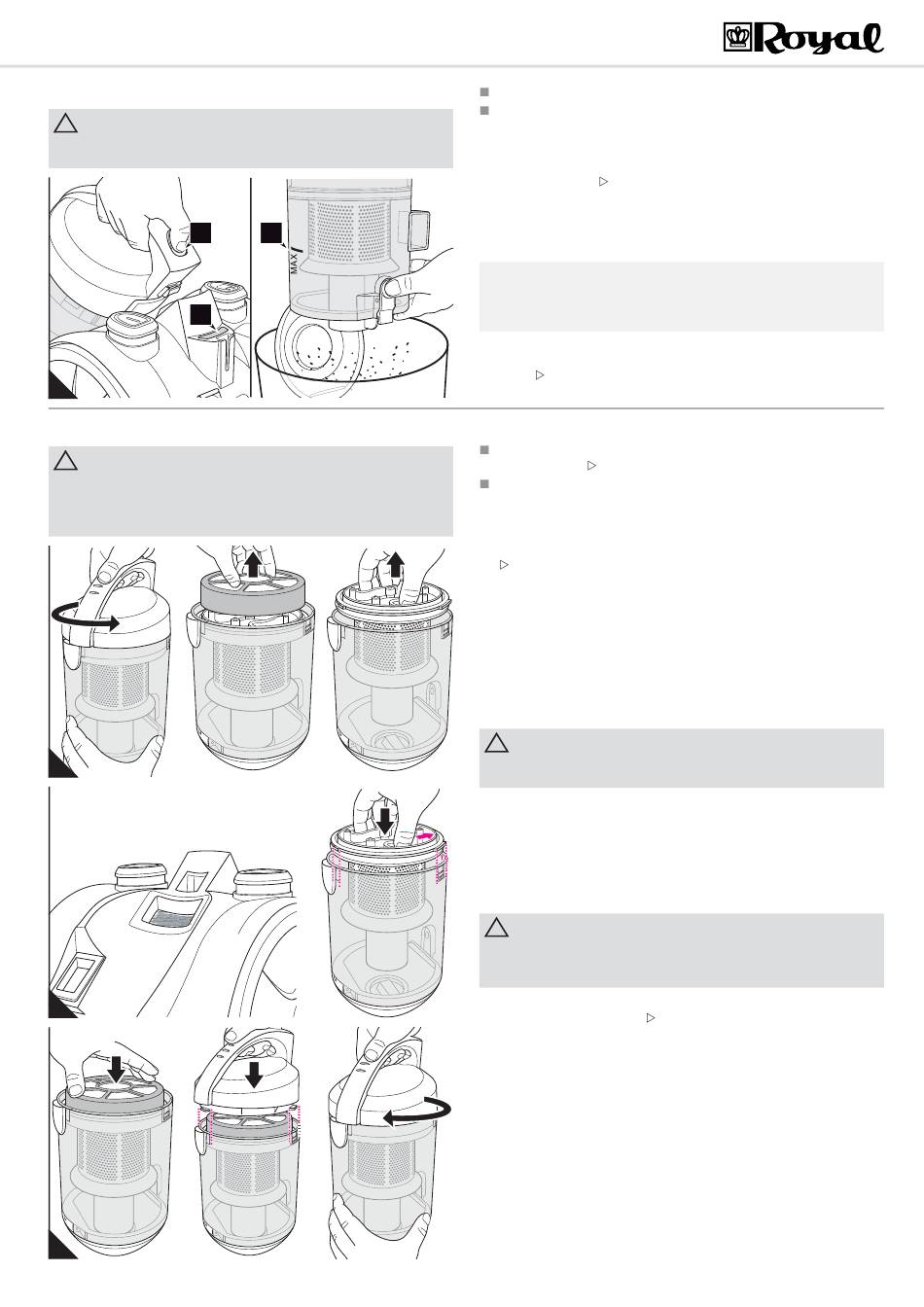 Royal

MAX