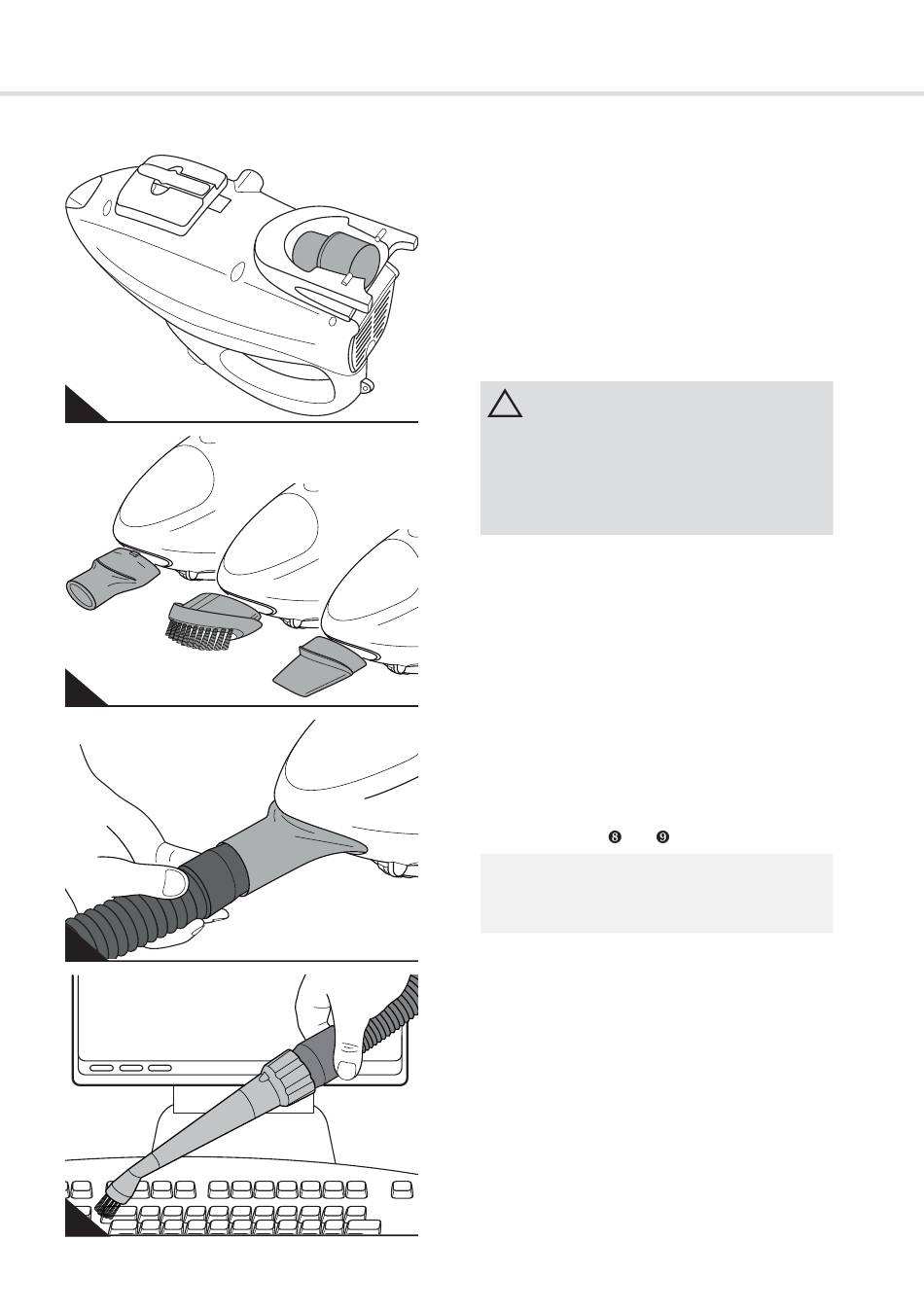 ❽ ❾