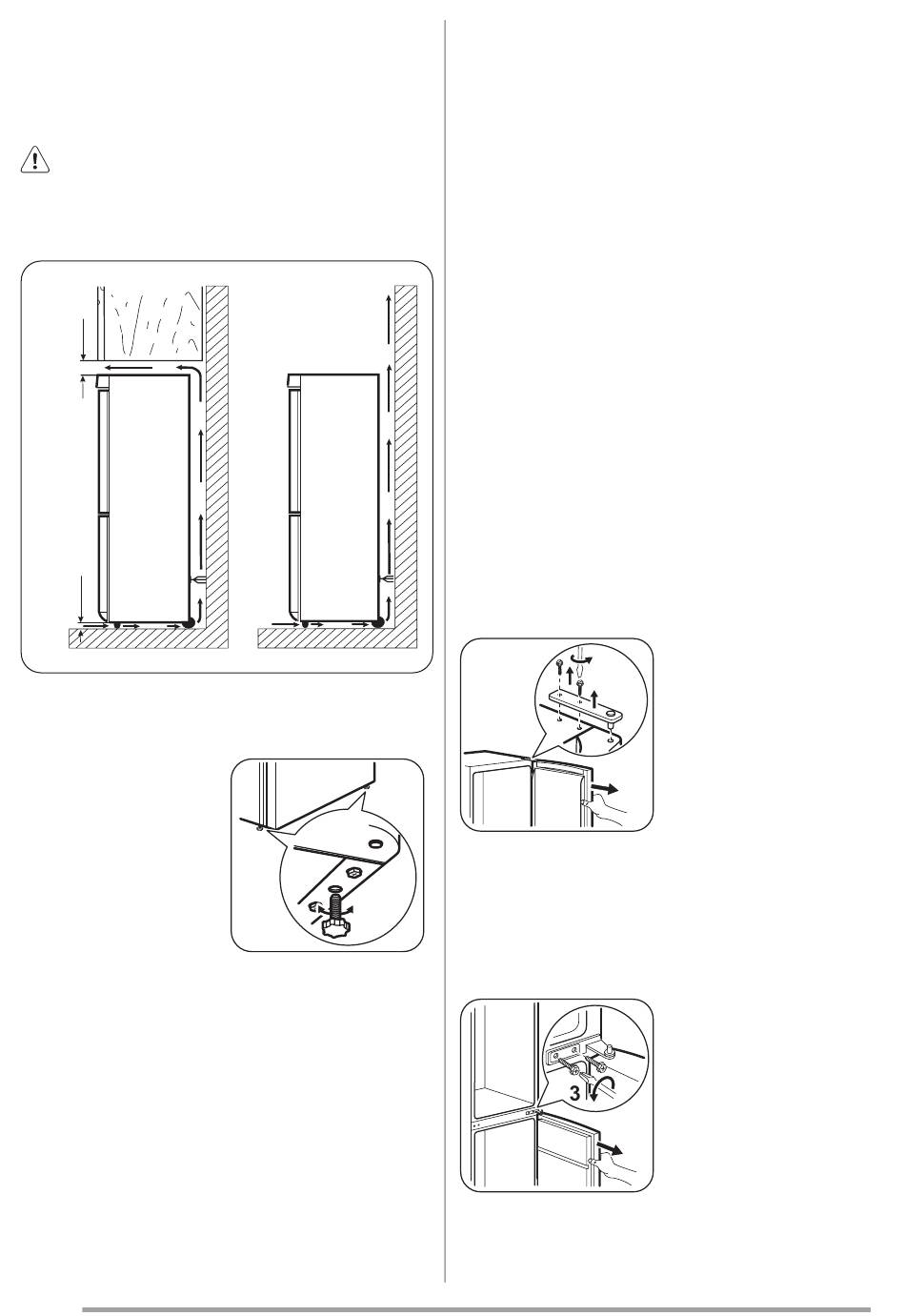 3