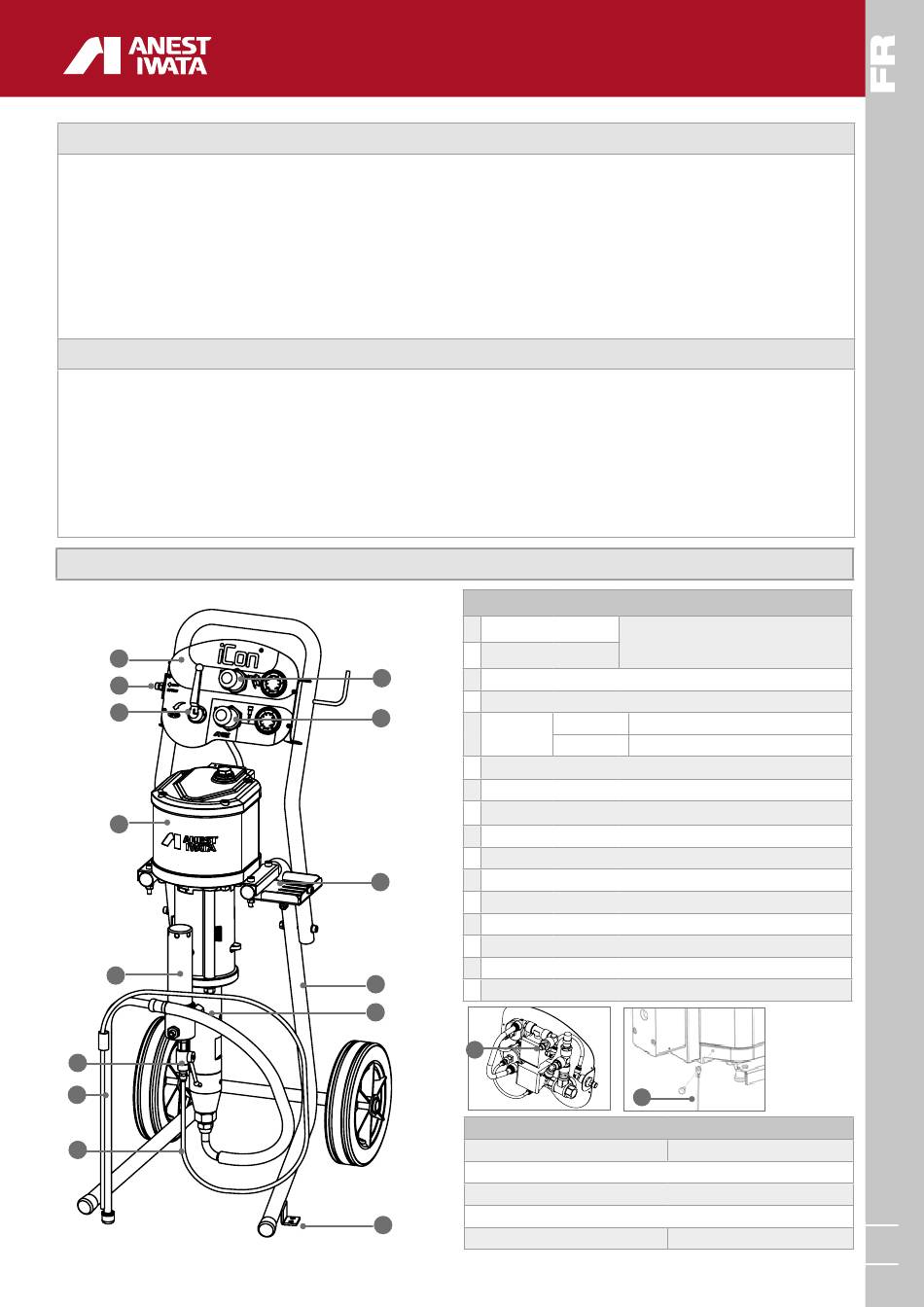 ANEST IWATA

FR

iCon

ANEST IWATA