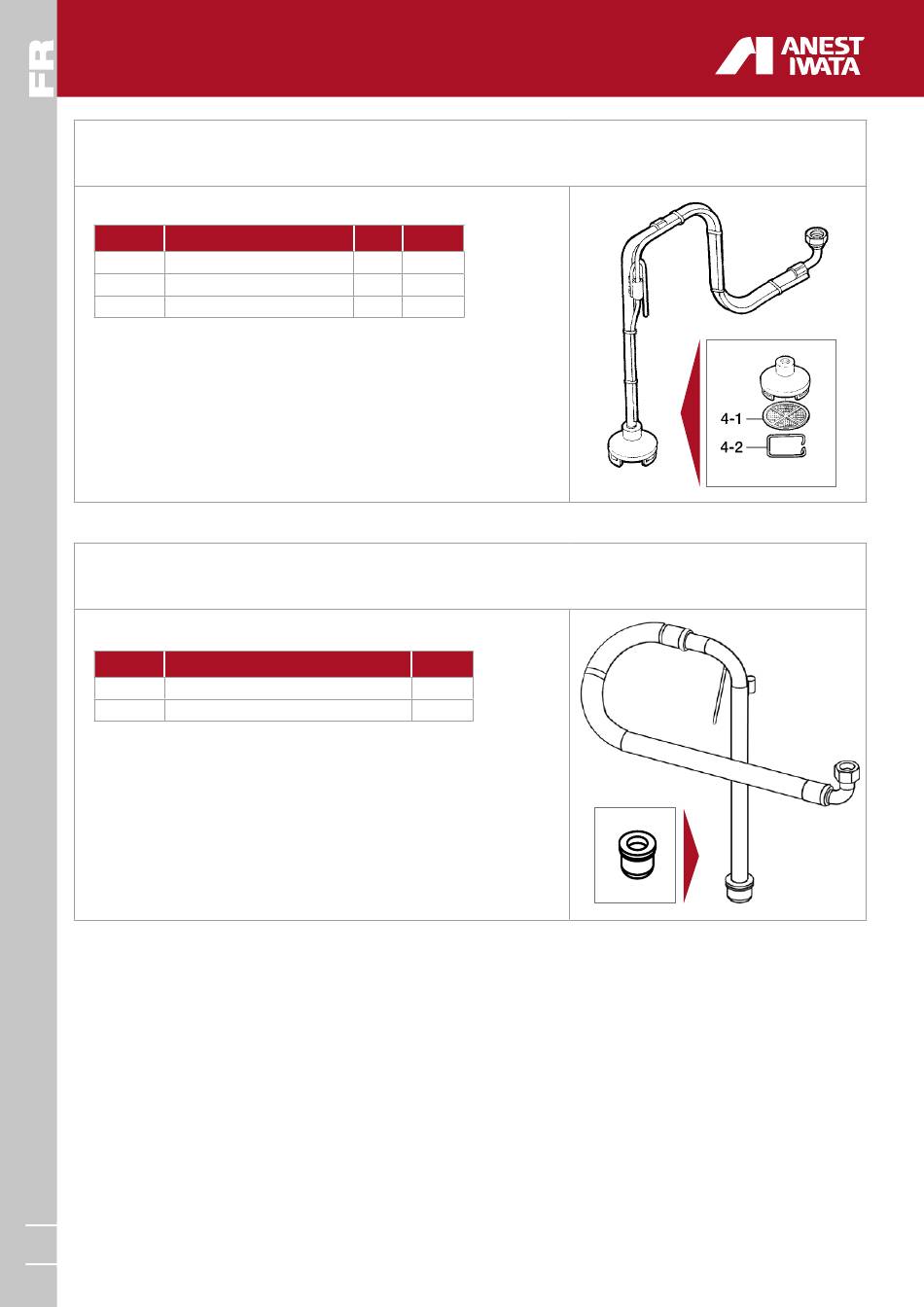 FR

ANEST IWATA

4-1

4-2