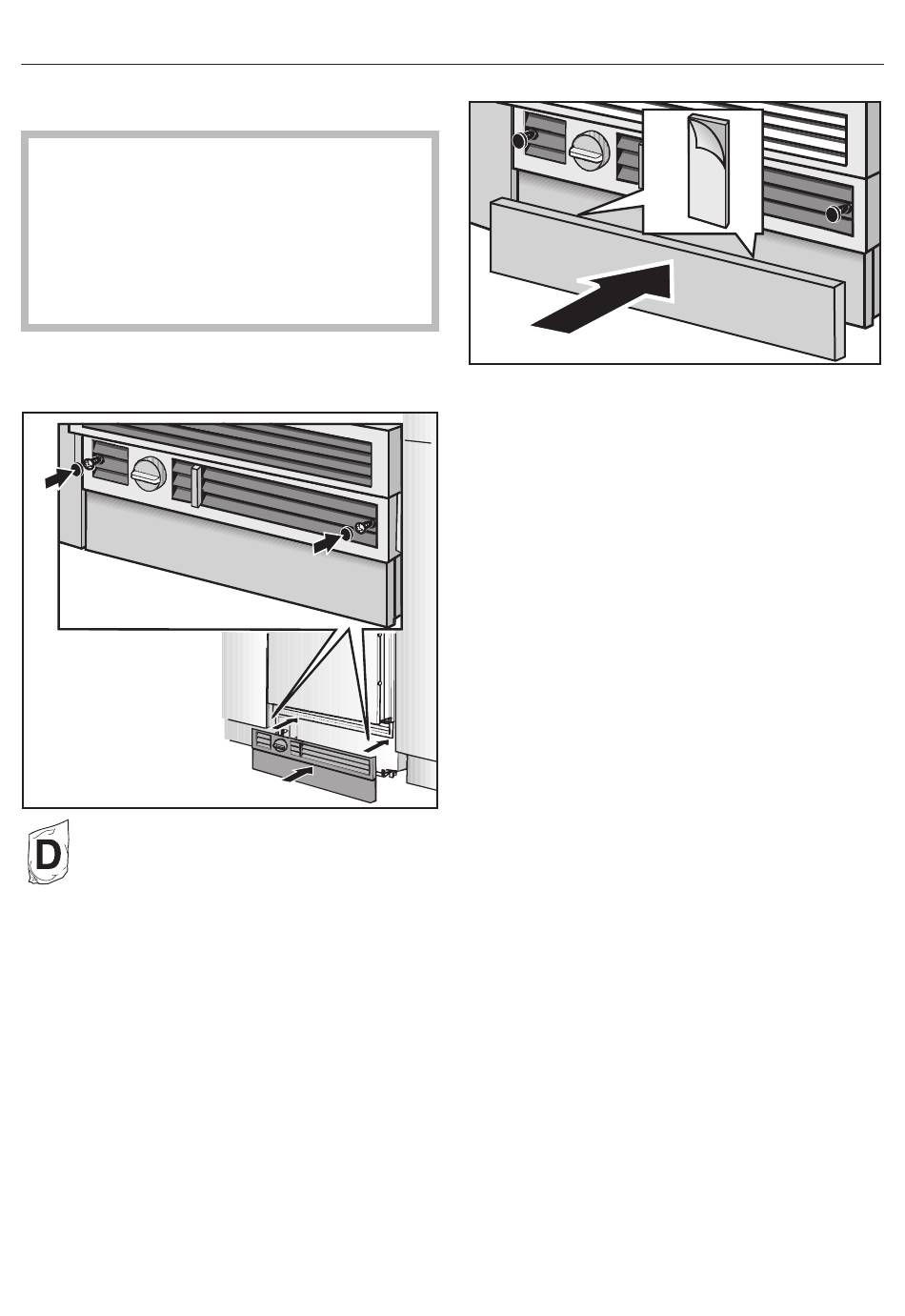 D