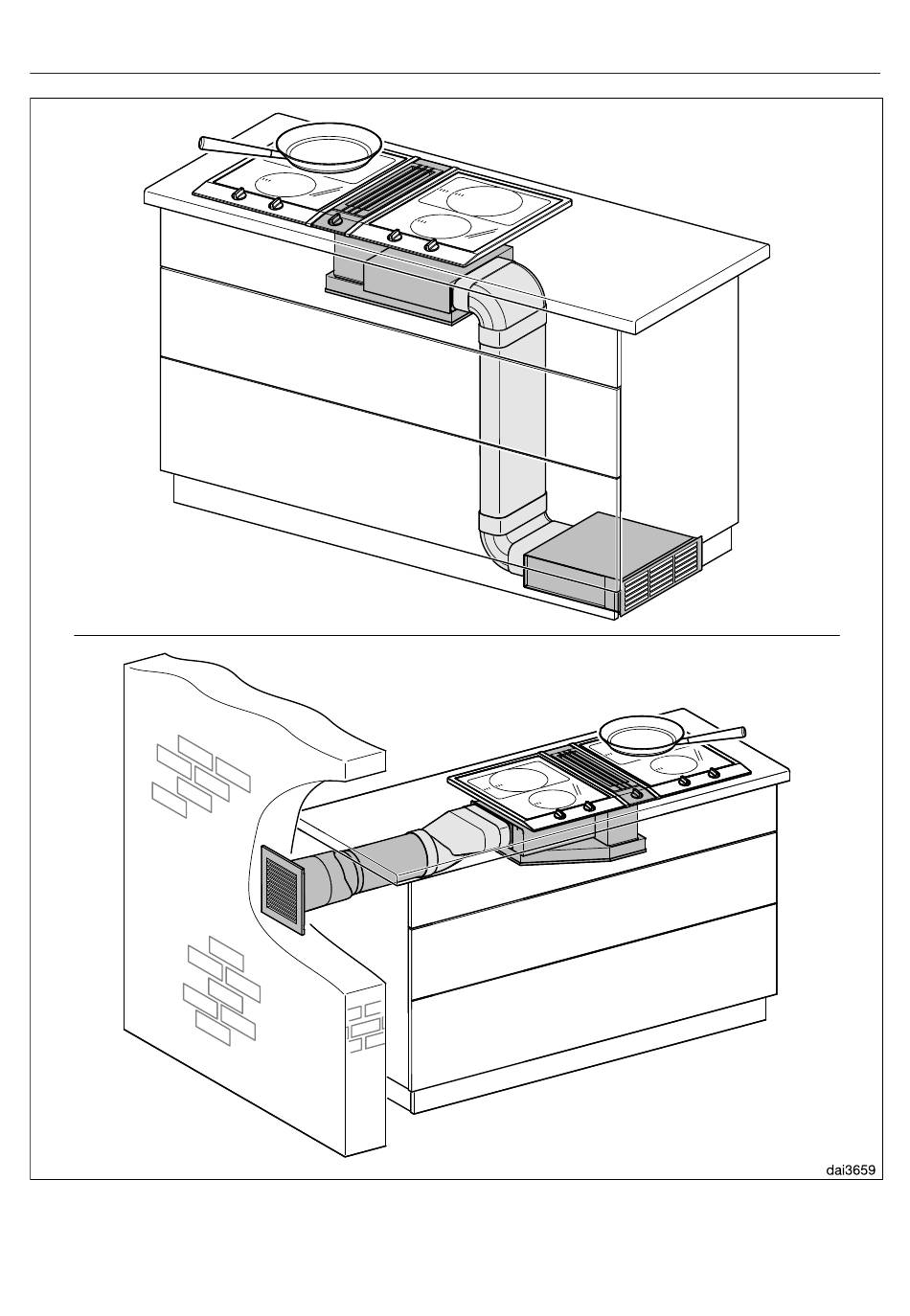 dai3659