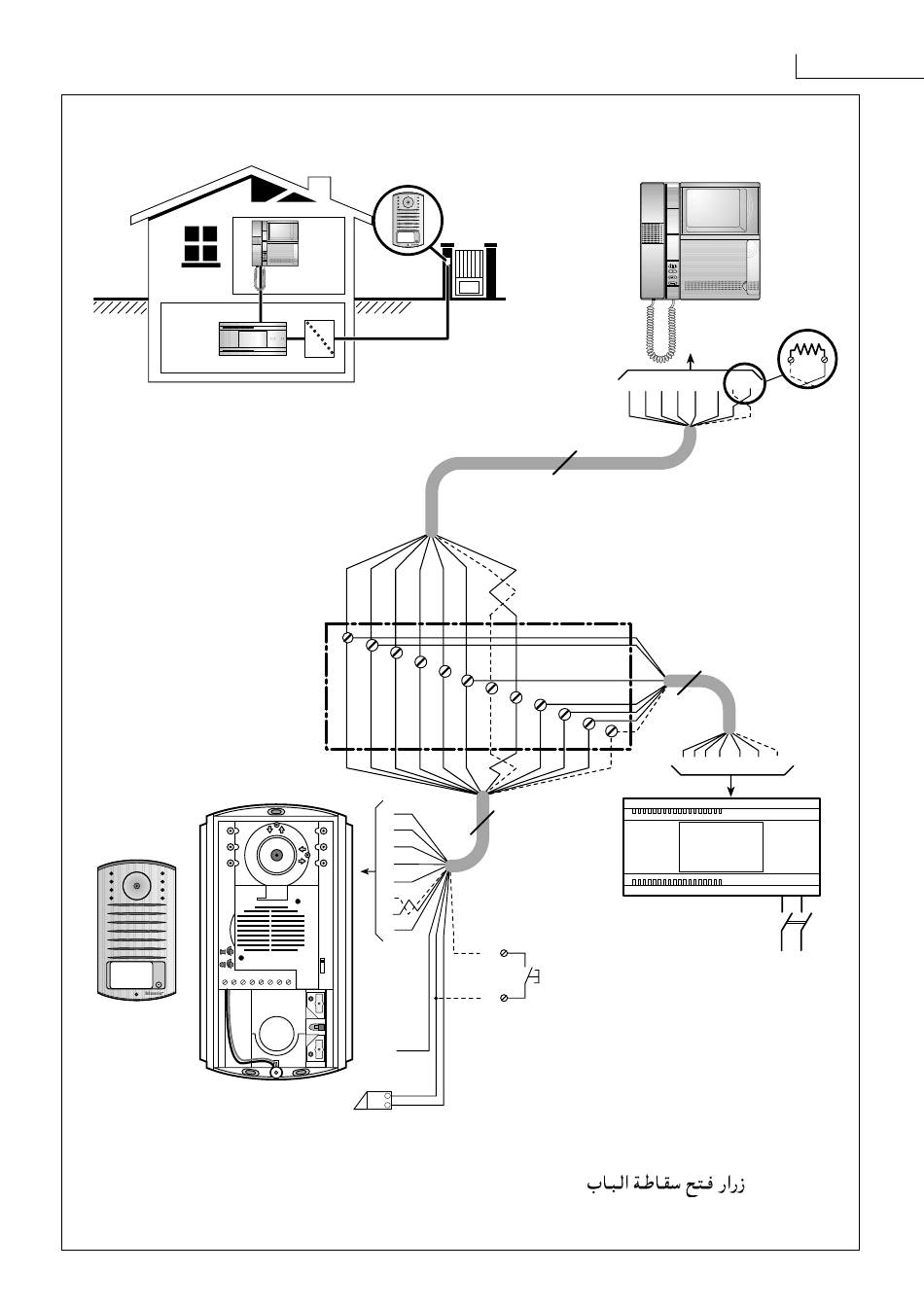 زرار فتح سقاطة الباب