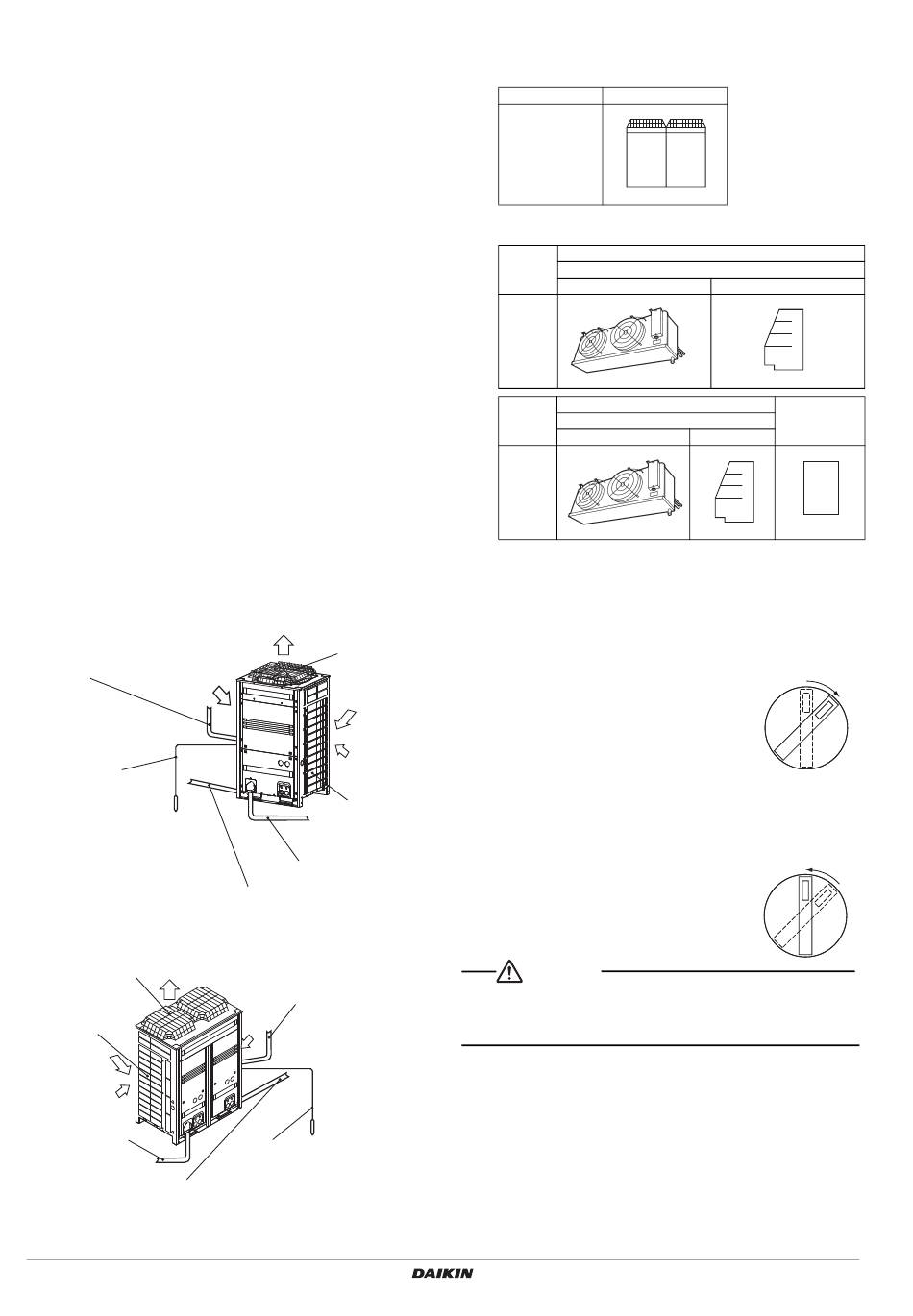 DAIKIN