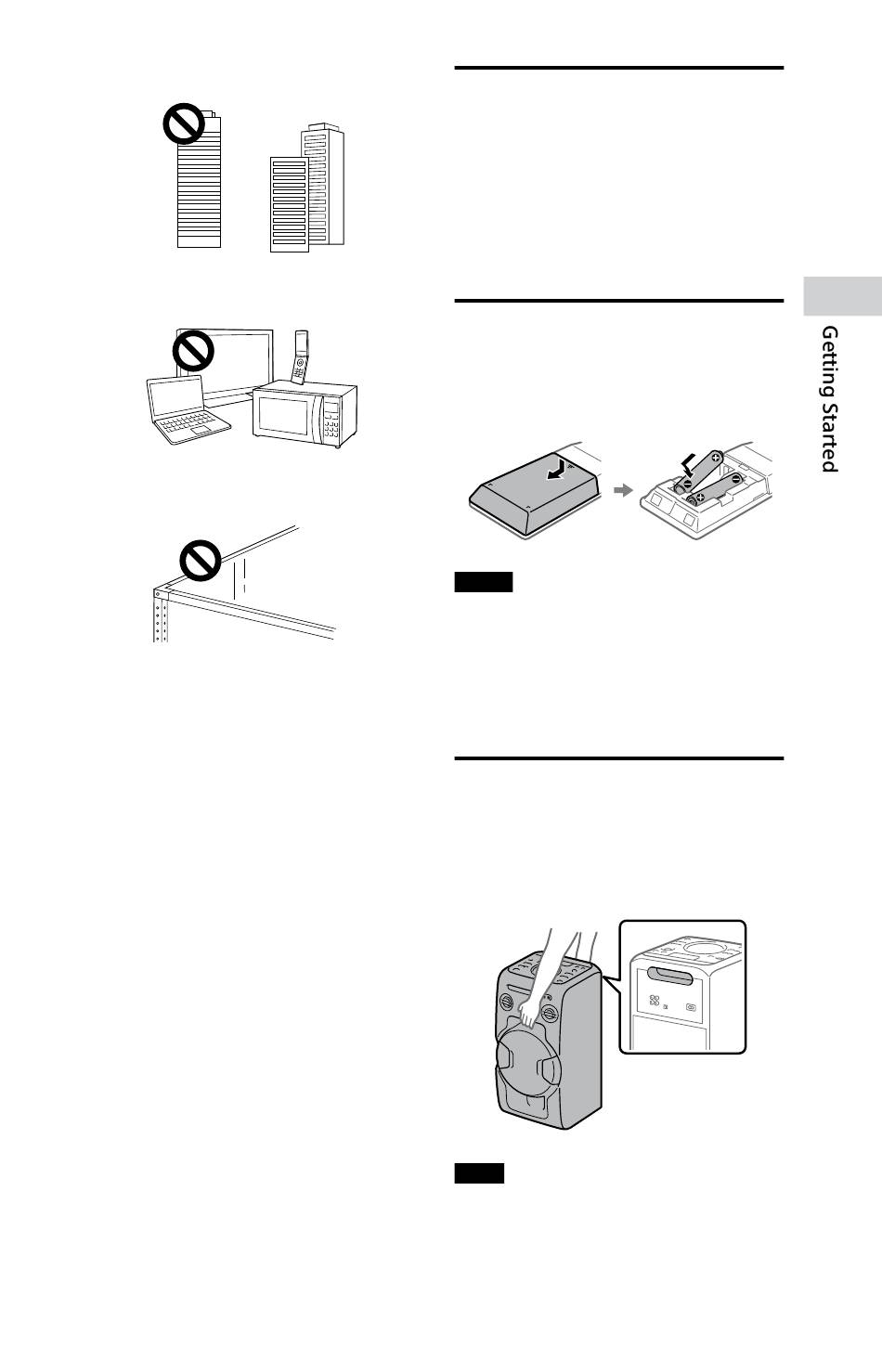 Getting Started