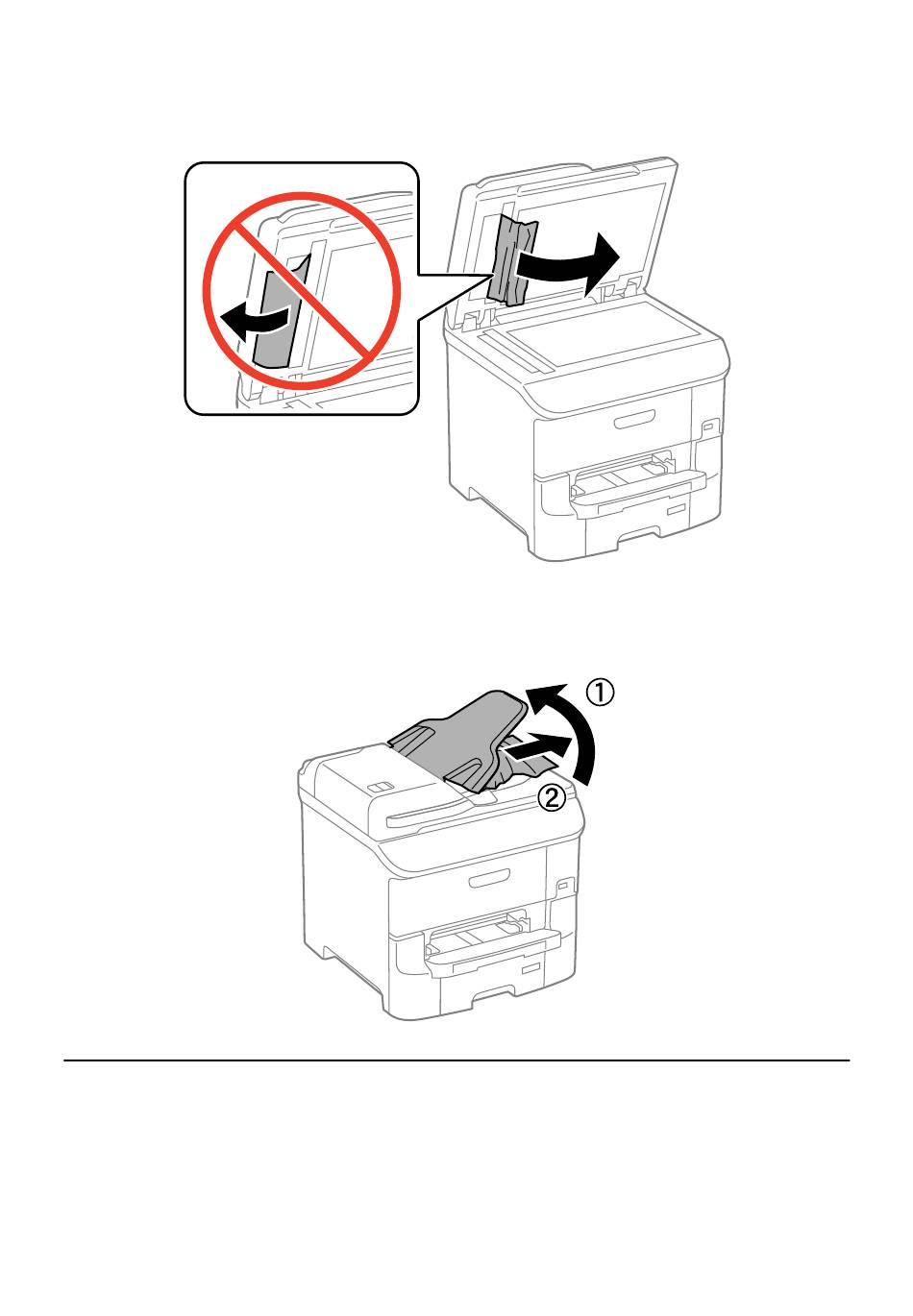 ①
②