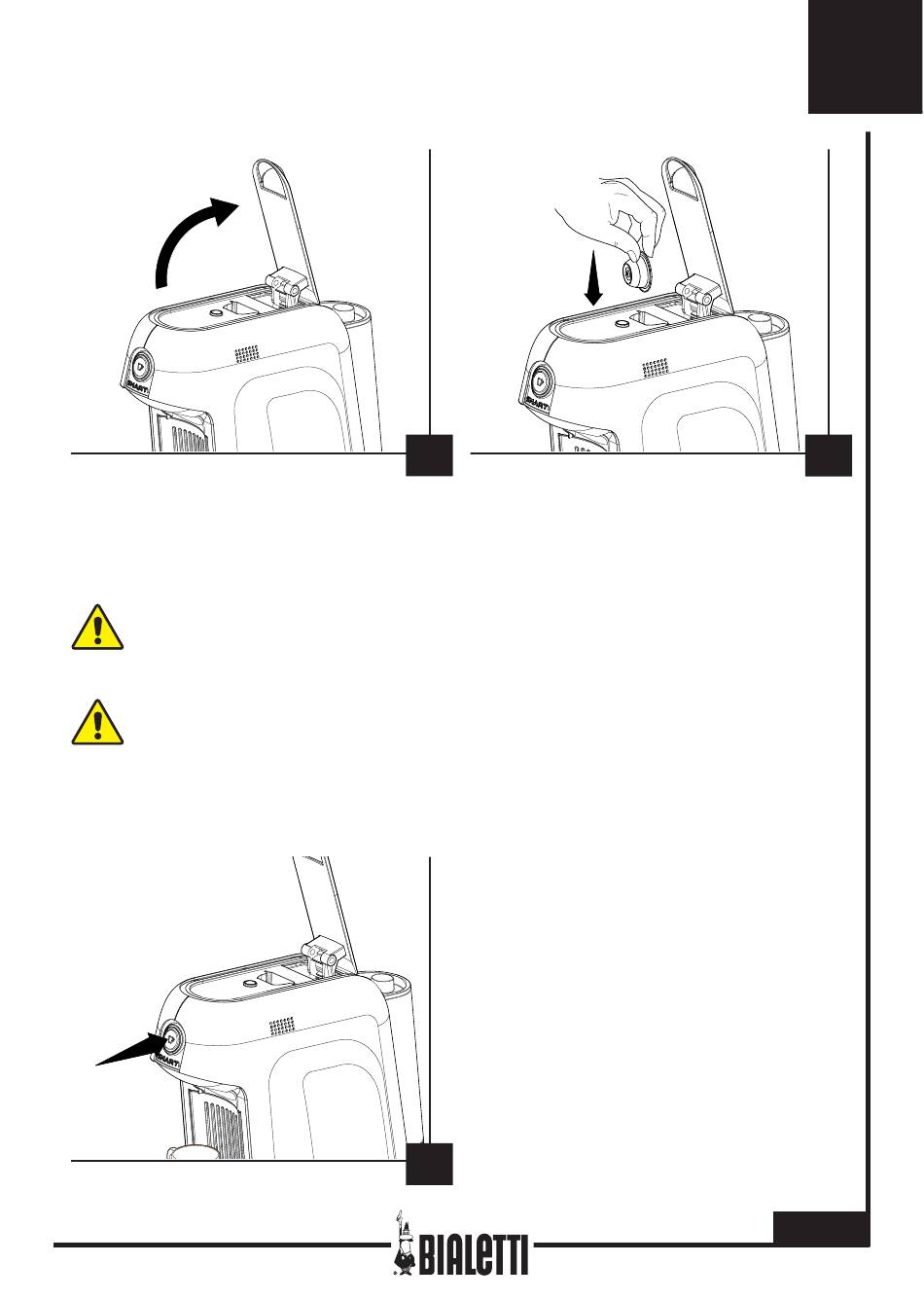 SMART

SMART

SMART

BIALETTI