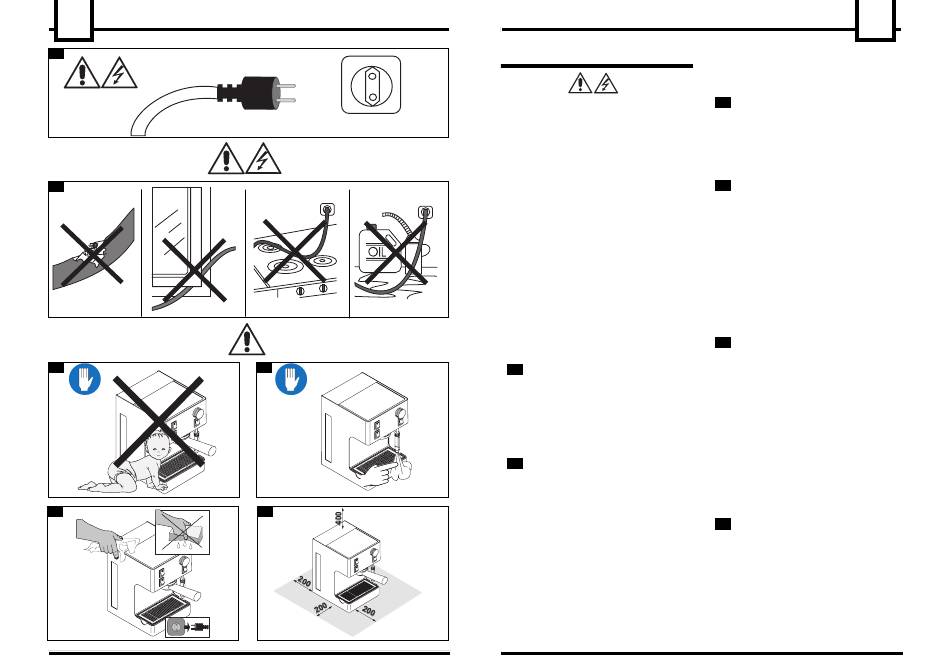 OIL

400

200

200

200