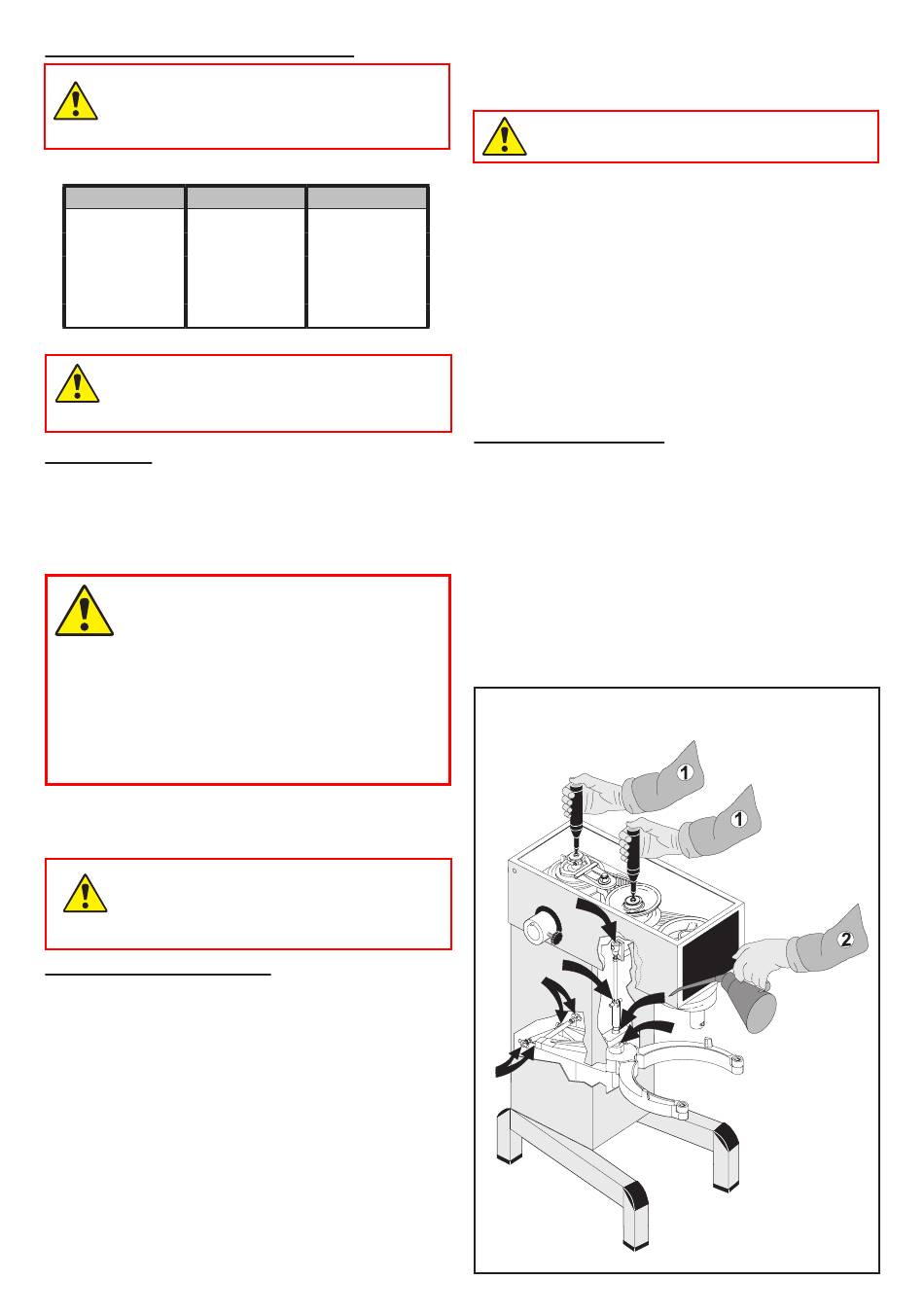 1

1

2