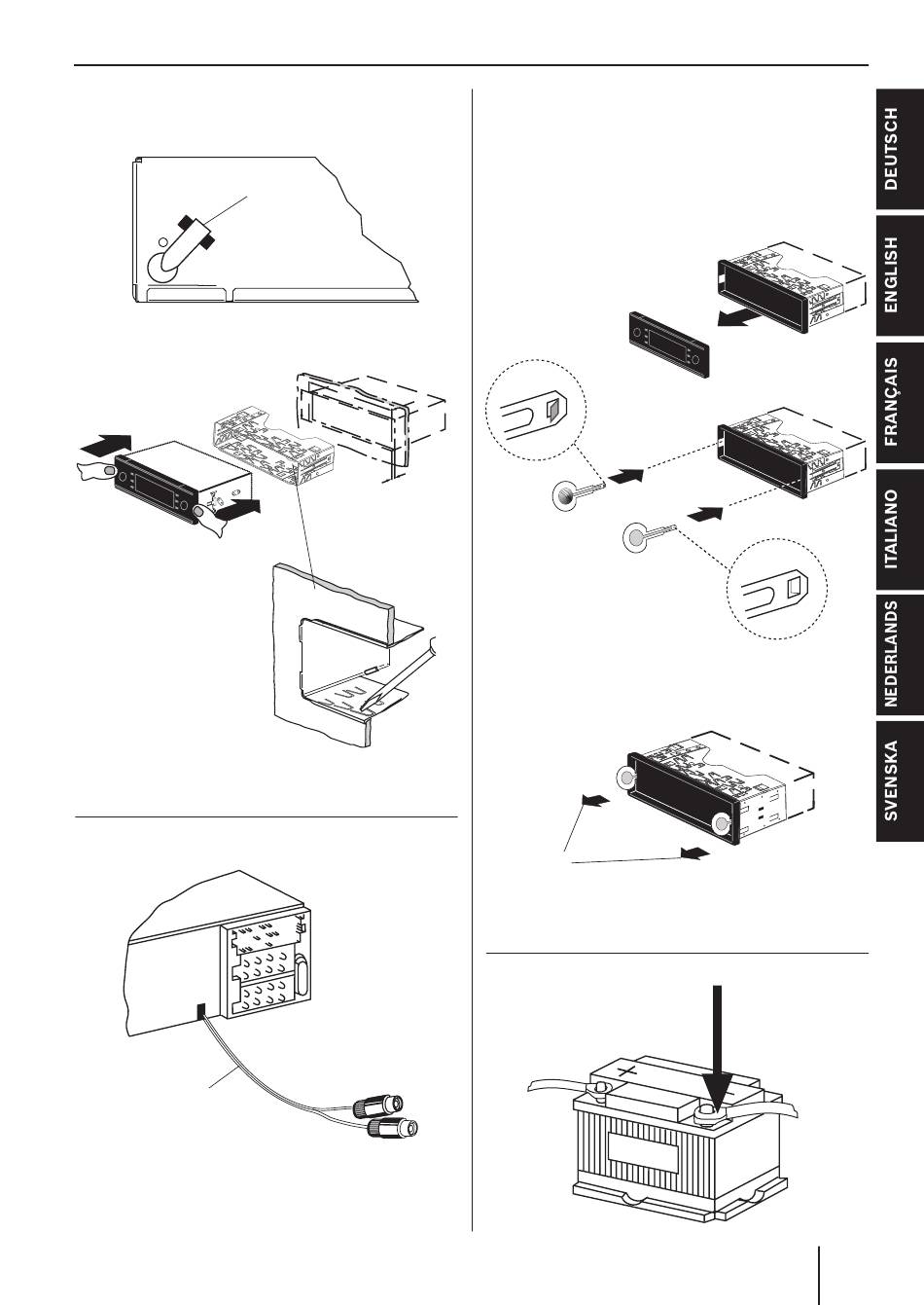 DEUTSCH

ENGLISH

FRANÇAIS

ITALIANO

NEDERLANDS

SVENSKA