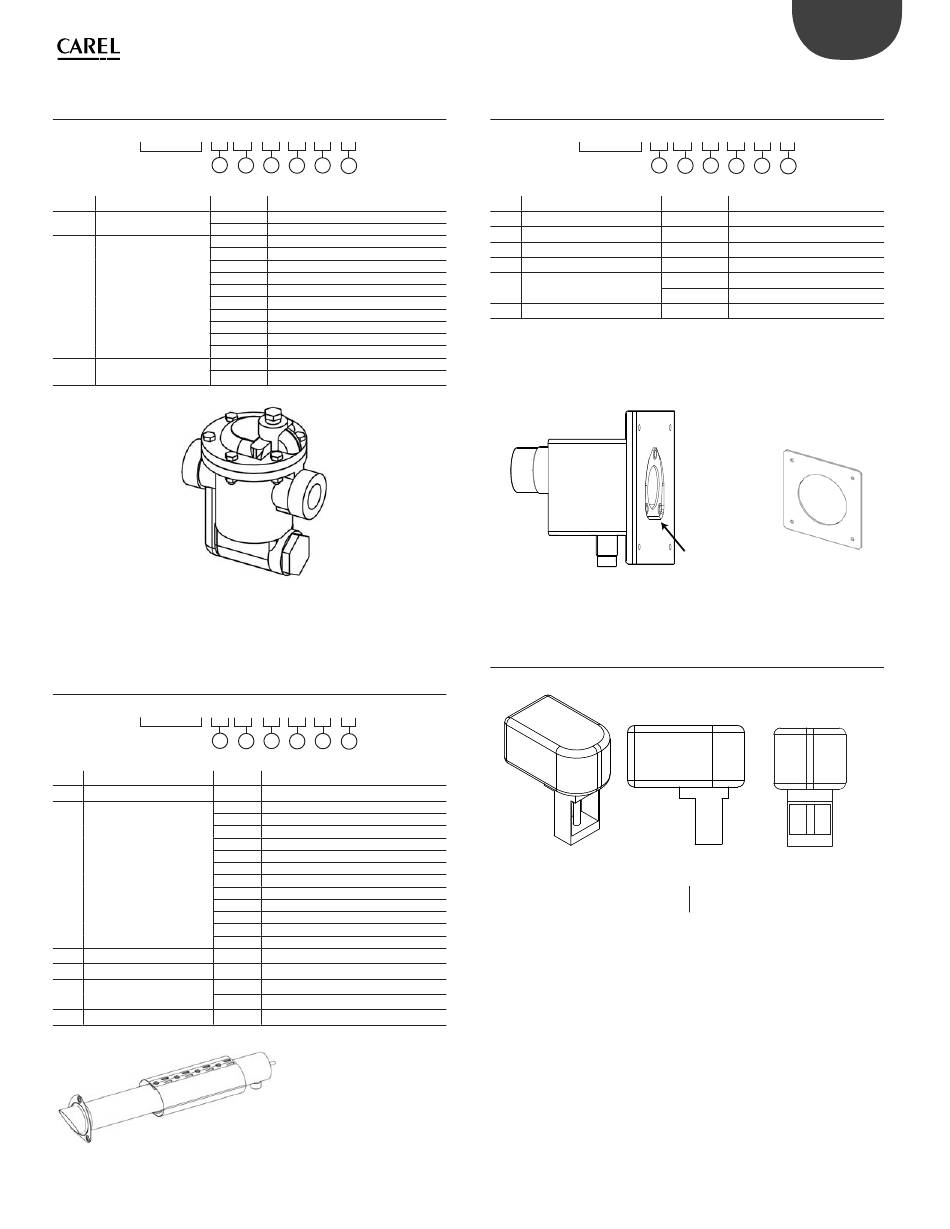 CAREL