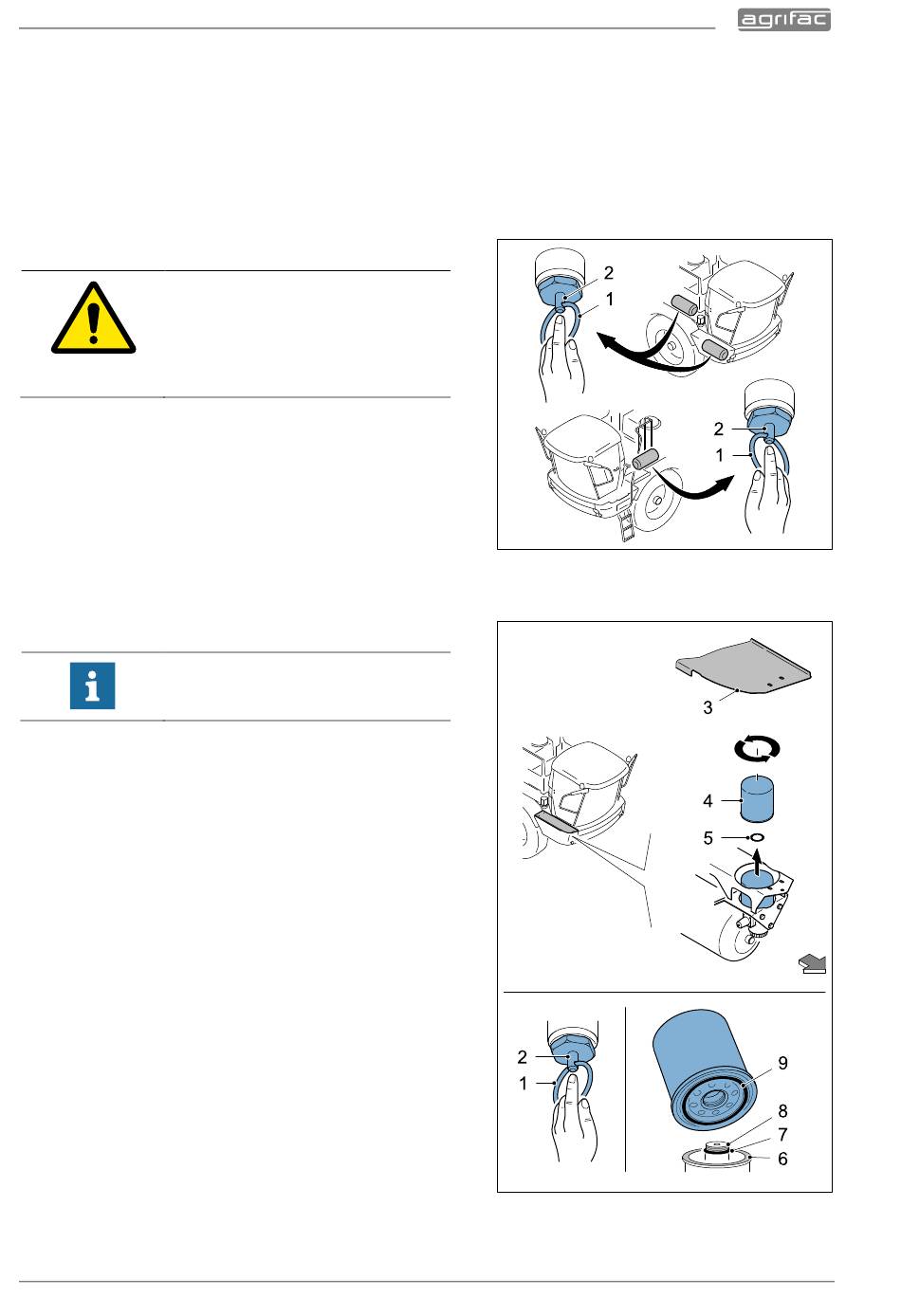 agrifac

2
1

2
1

3

4

5

2
1

9

8
7
6