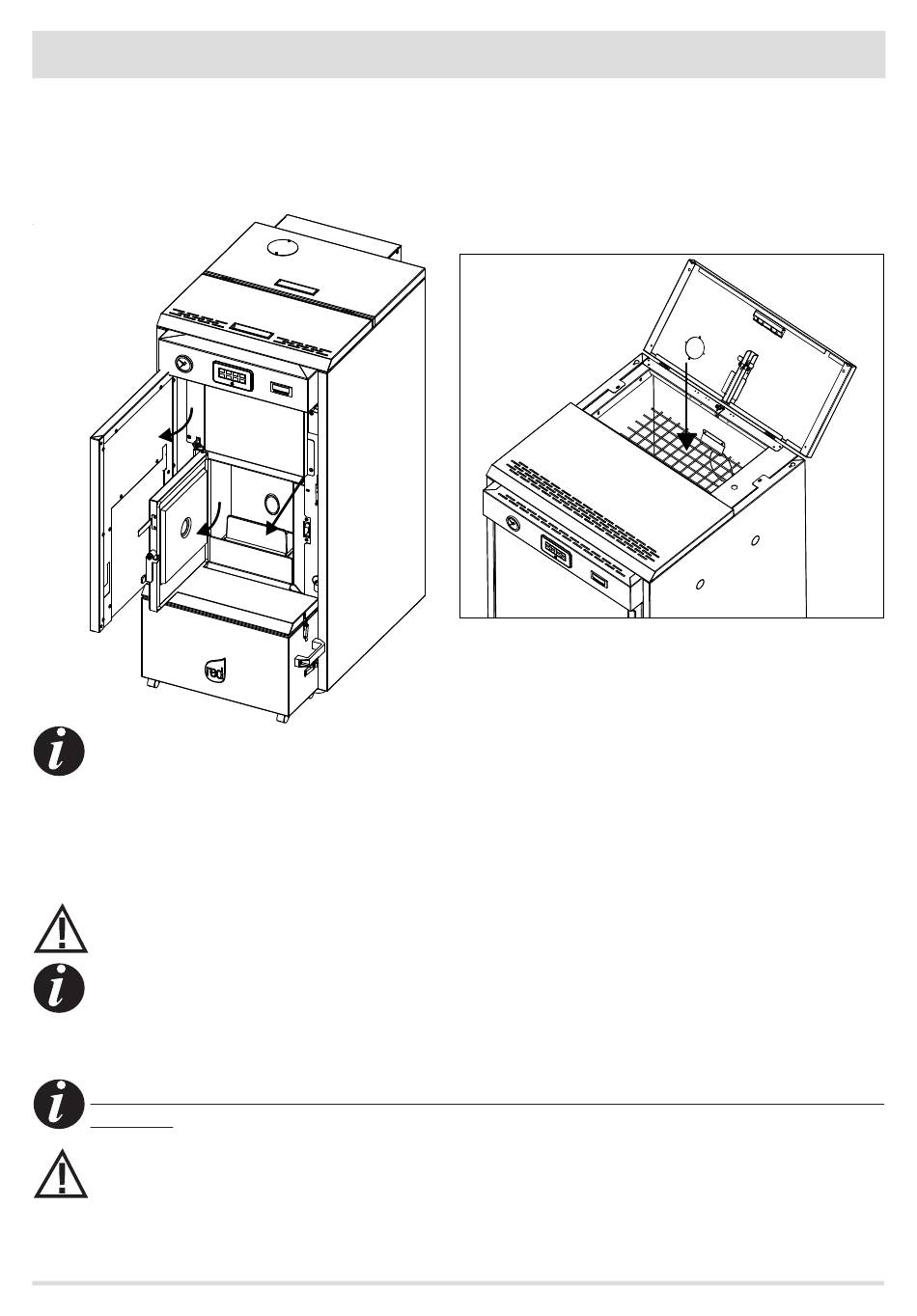 red