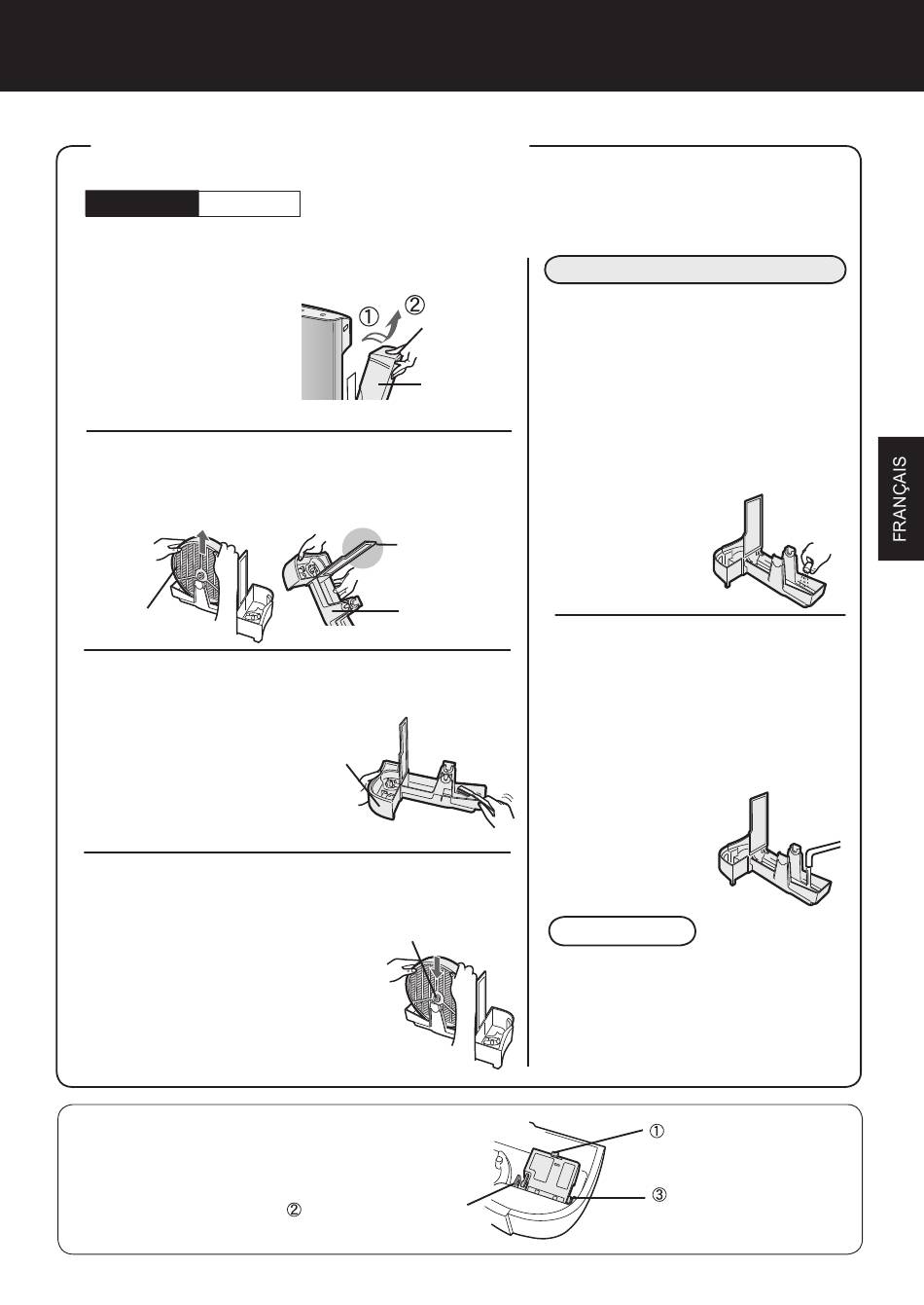 ①　②

FRANÇAIS

①

③

②