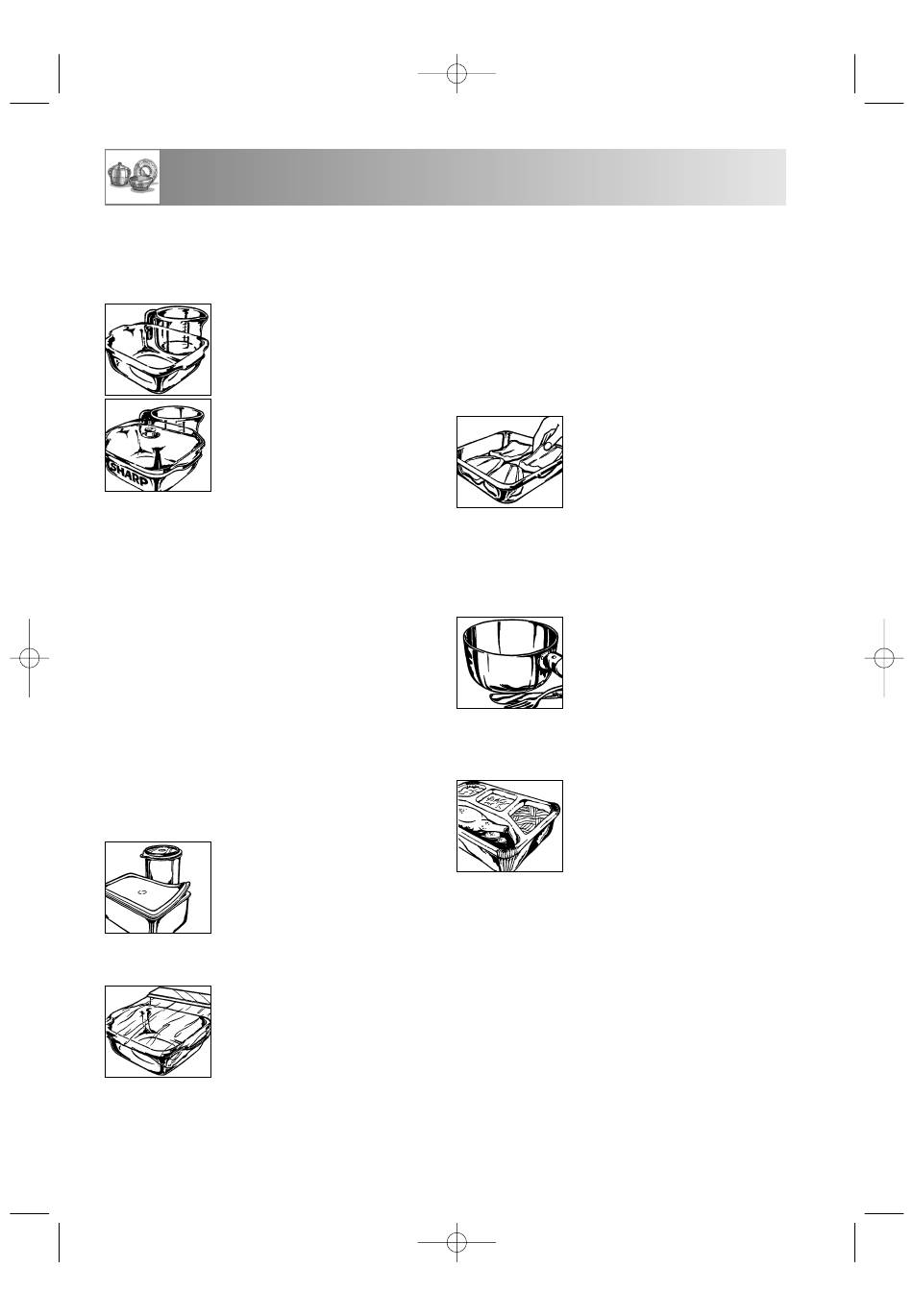 SHARP