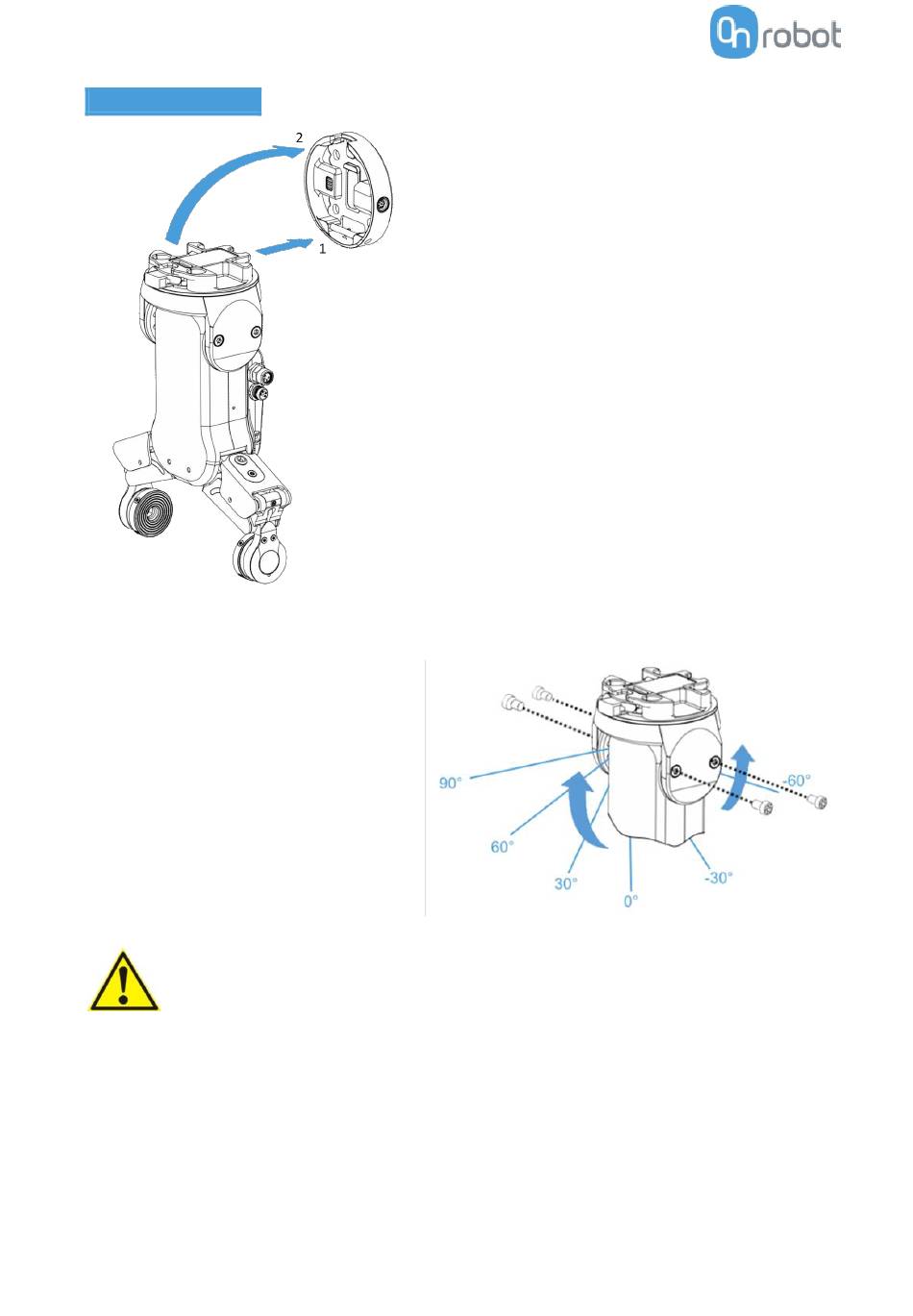 On robot

2

1

90°

60°

30°

0°

-30°

-60°