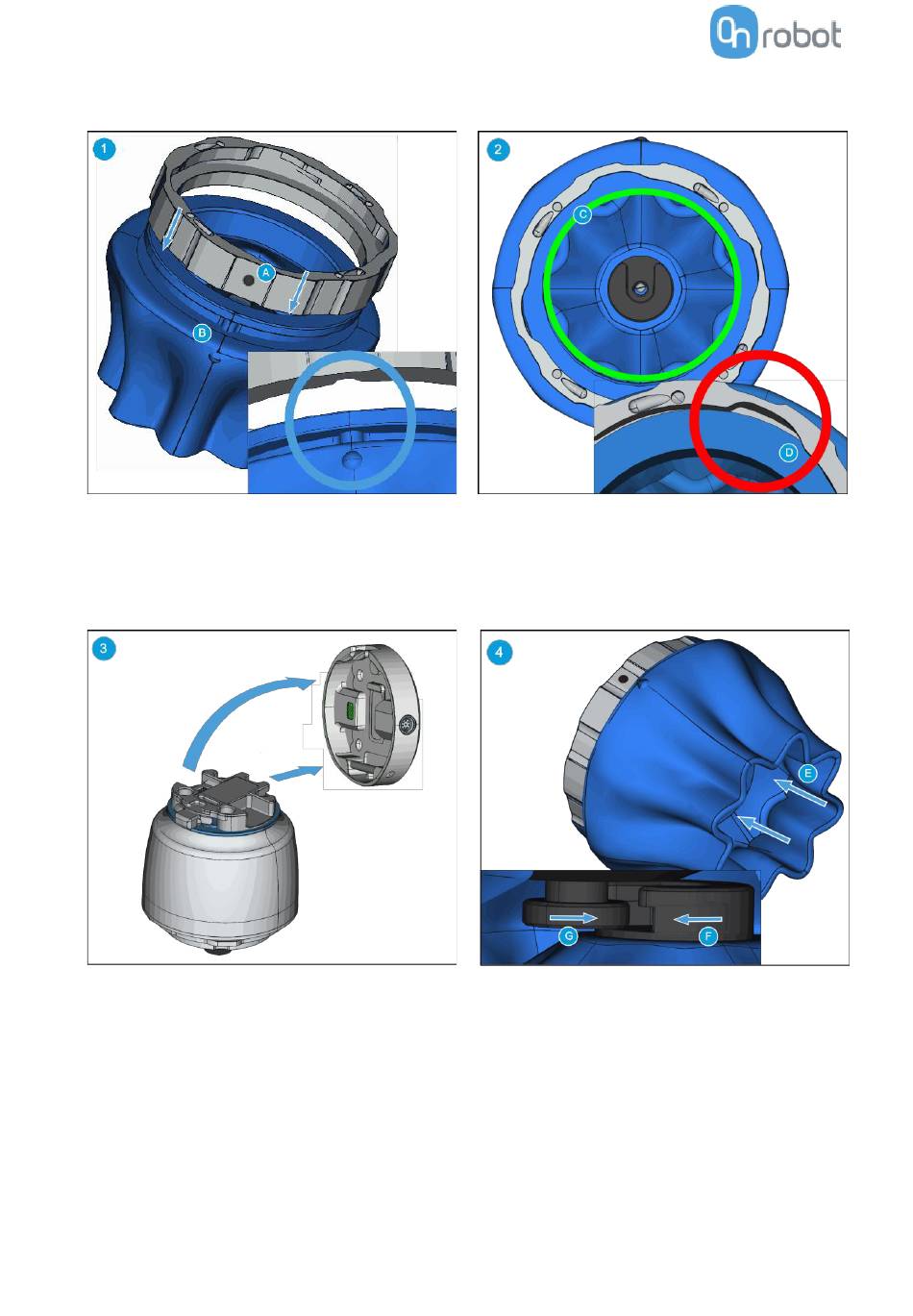 On robot

1

A

B

2

C

D

3

4

E

G

F