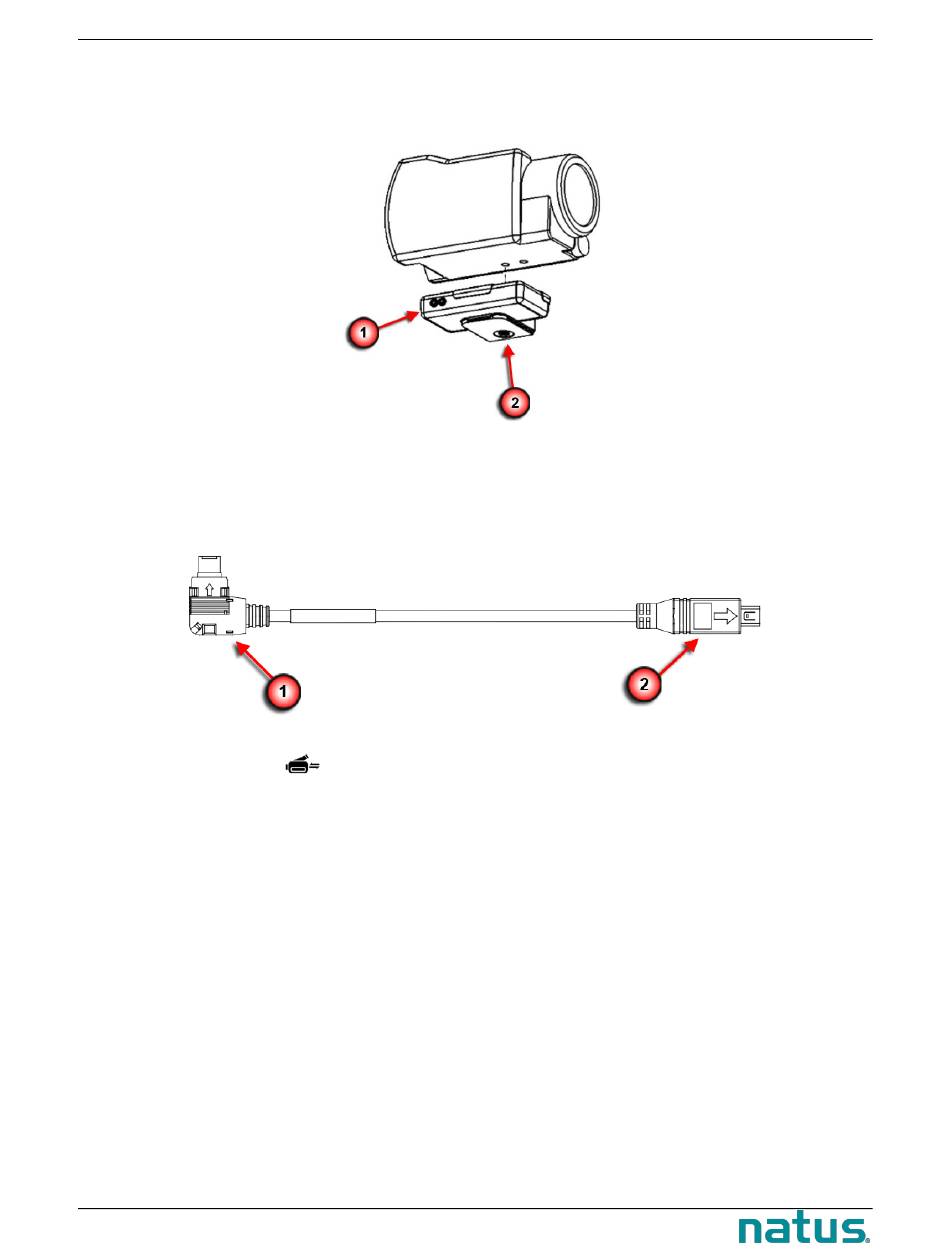 1

2

1

2

natus.