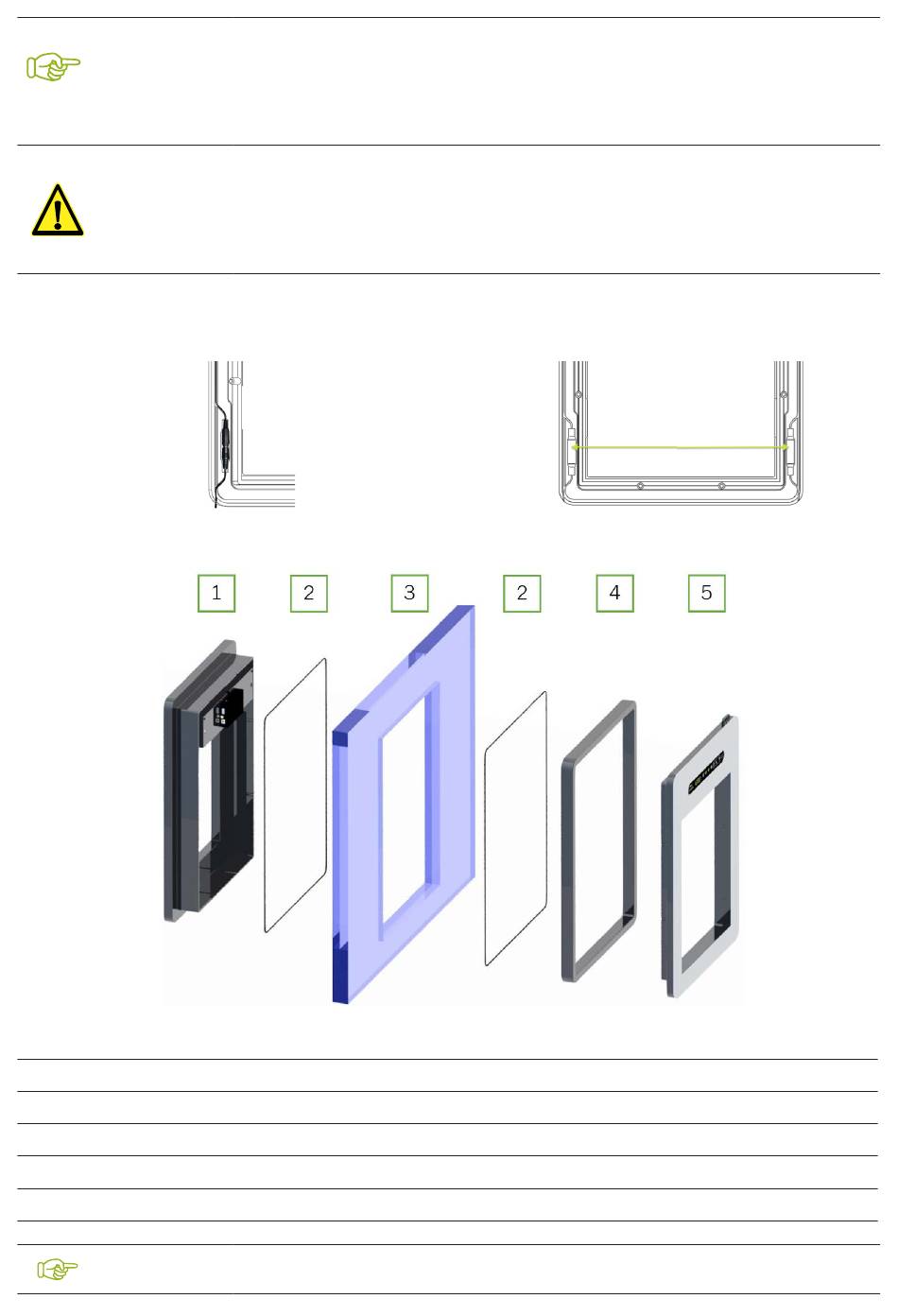 1 2 3 2 4 5