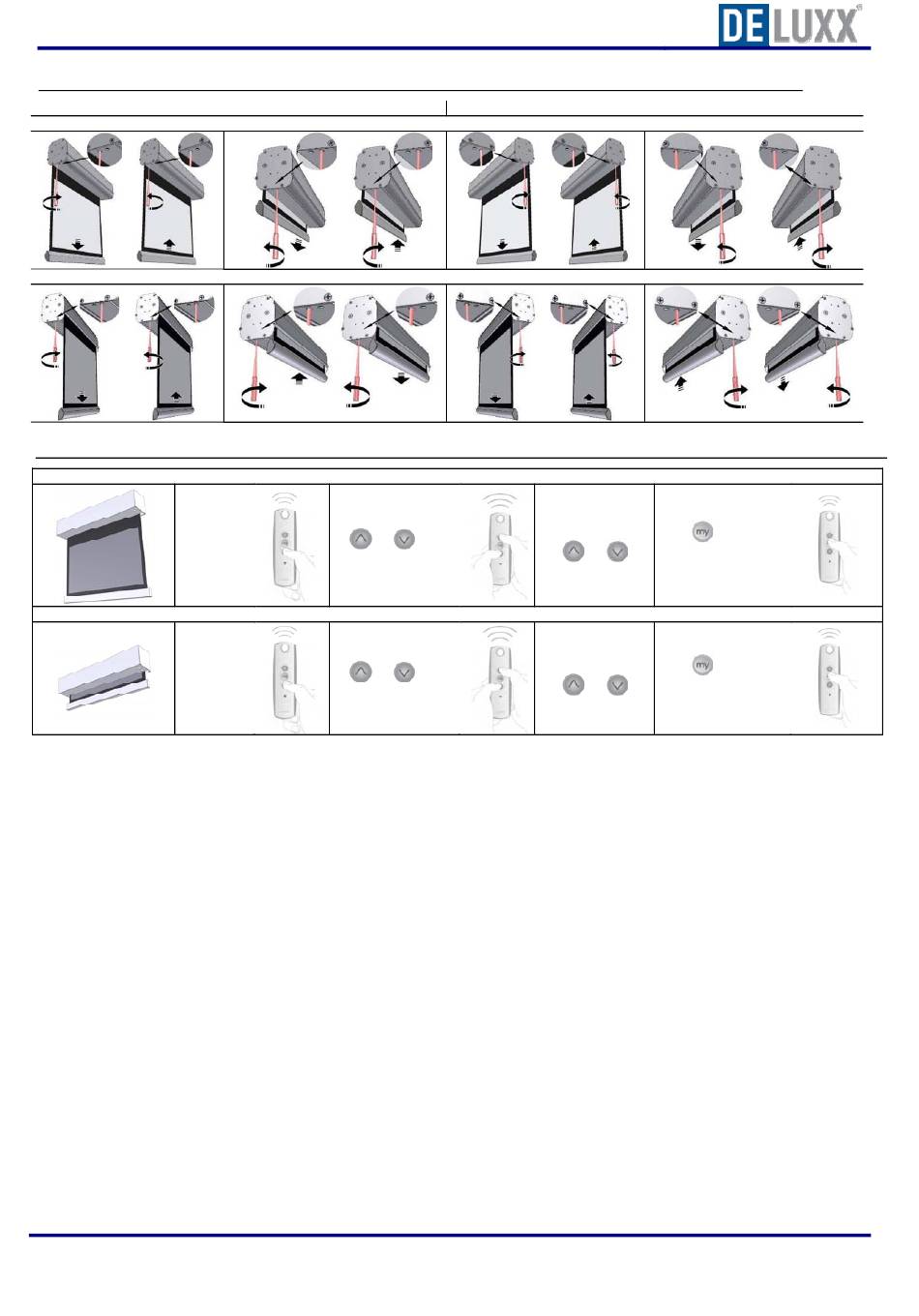 DELUXX

my

my