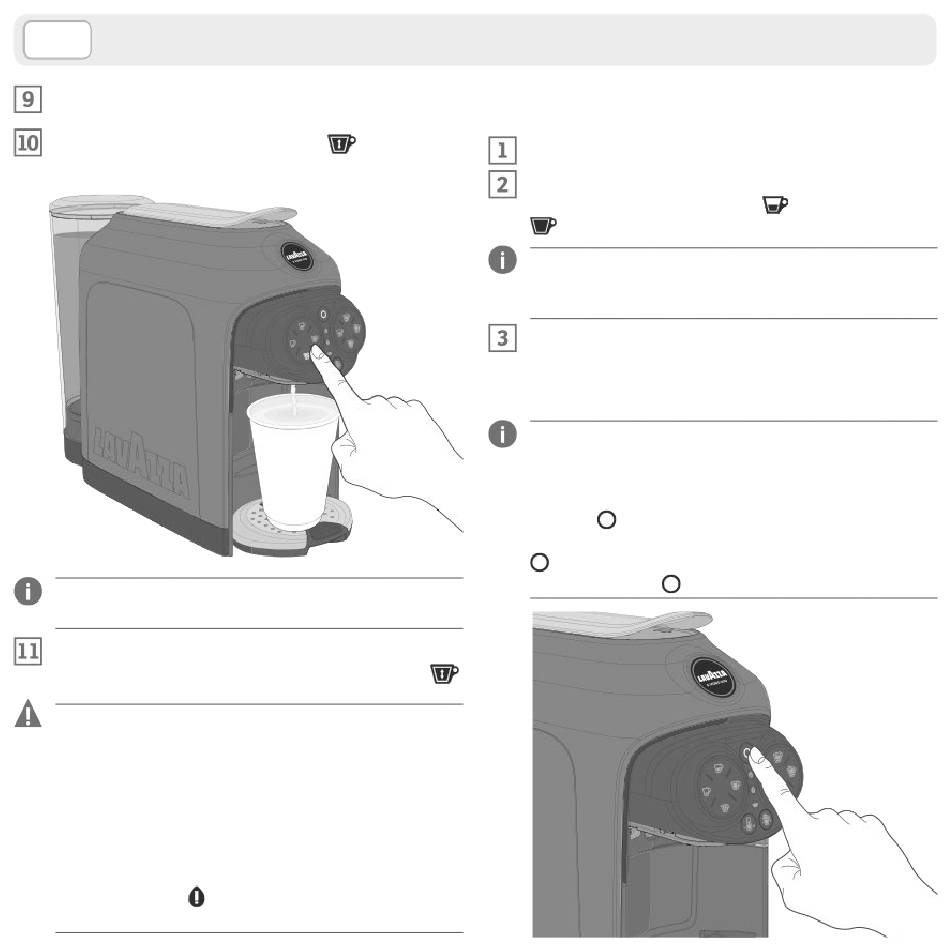 9

10

LAVAZZA

LAVAZZA

11

1

2

3

LAVAZZA