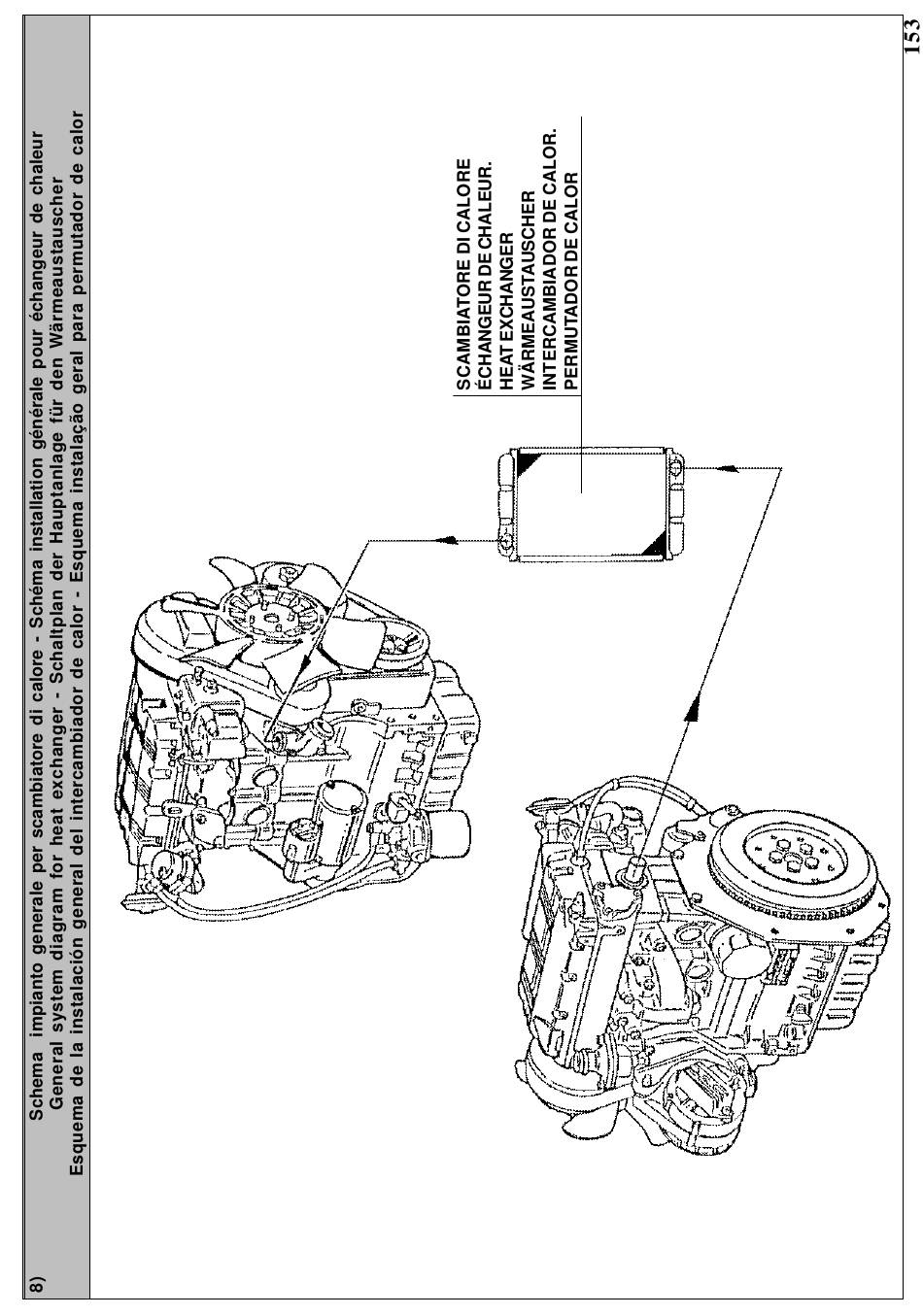 8)

Schema impianto generale per scambiatore di calore - Schéma installation générale pour échangeur de chaleur
General system diagram for heat exchanger - Schaltplan der Hauptanlage für den Wärmeaustauscher
Esquema de la instalación general del intercambiador de calor - Esquema instalação geral para permutador de calor

SCAMBIATORE DI CALORE
ÉCHANGEUR DE CHALEUR.
HEAT EXCHANGER
WÄRMEAUSTAUSCHER
INTERCAMBIADOR DE CALOR.
PERMUTADOR DE CALOR

153