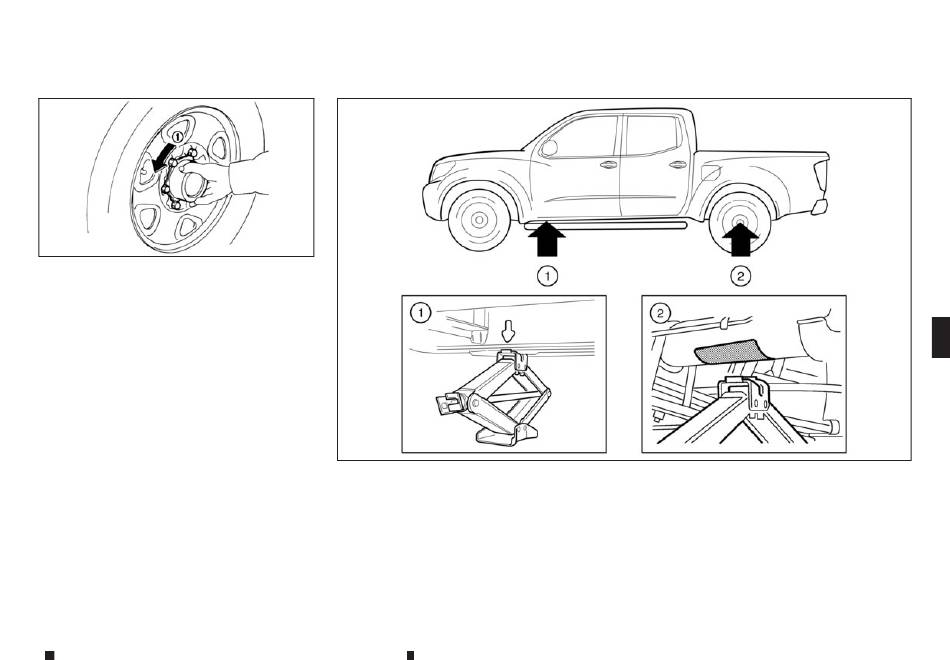 ①

①

②

①

②