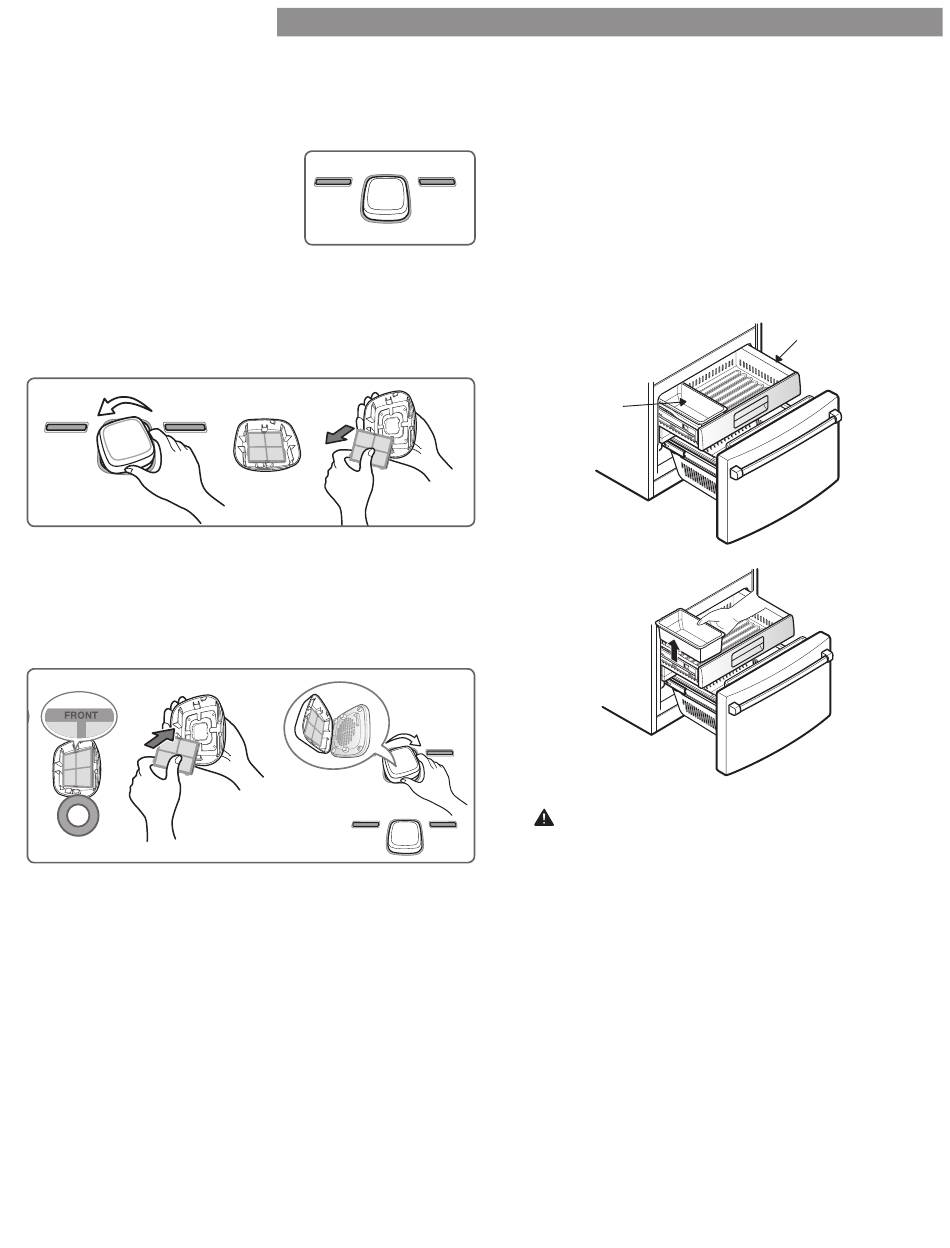 FRONT