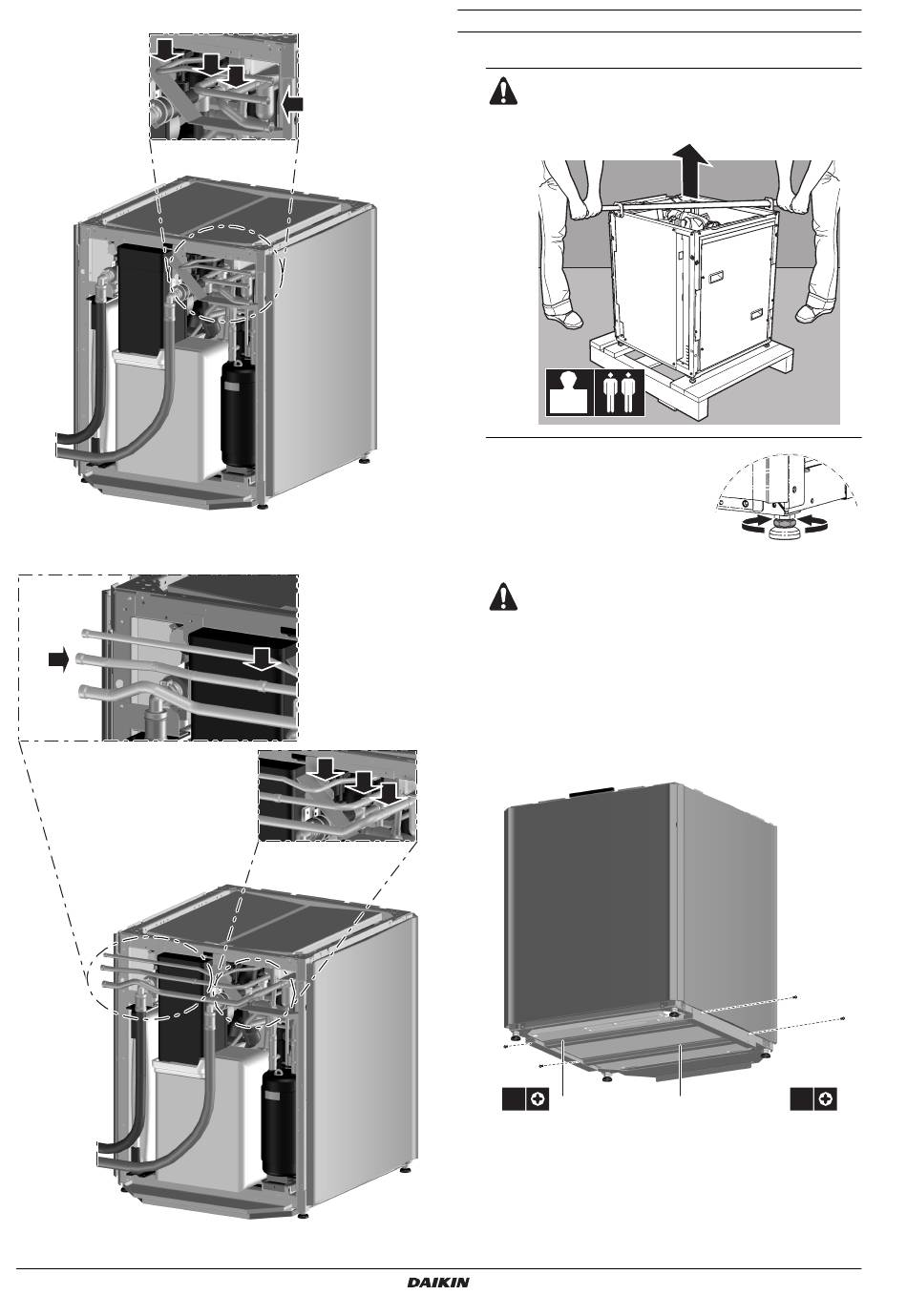 DAIKIN