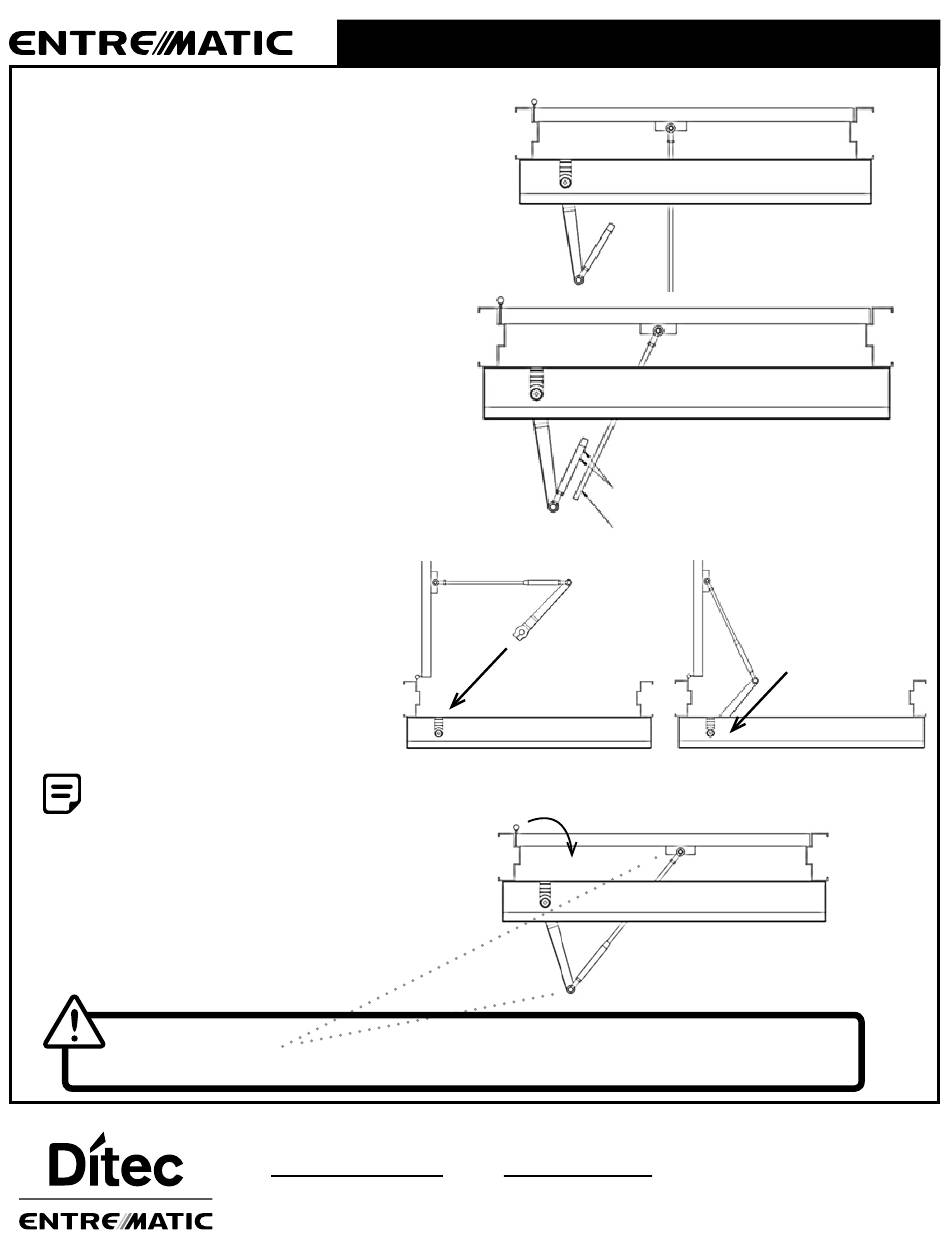 ENTREMATIC

Ditec
ENTREMATIC