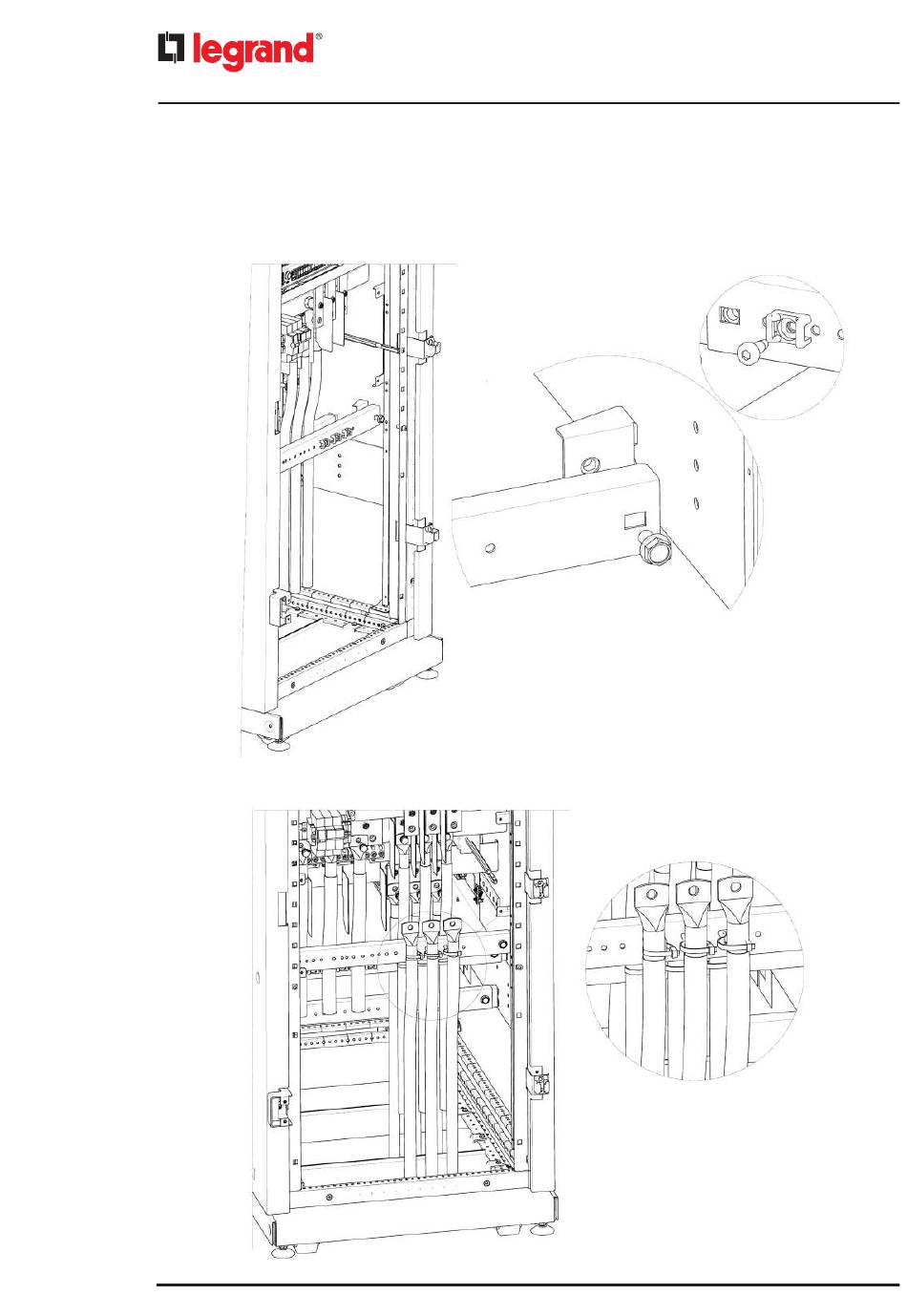 legrand®