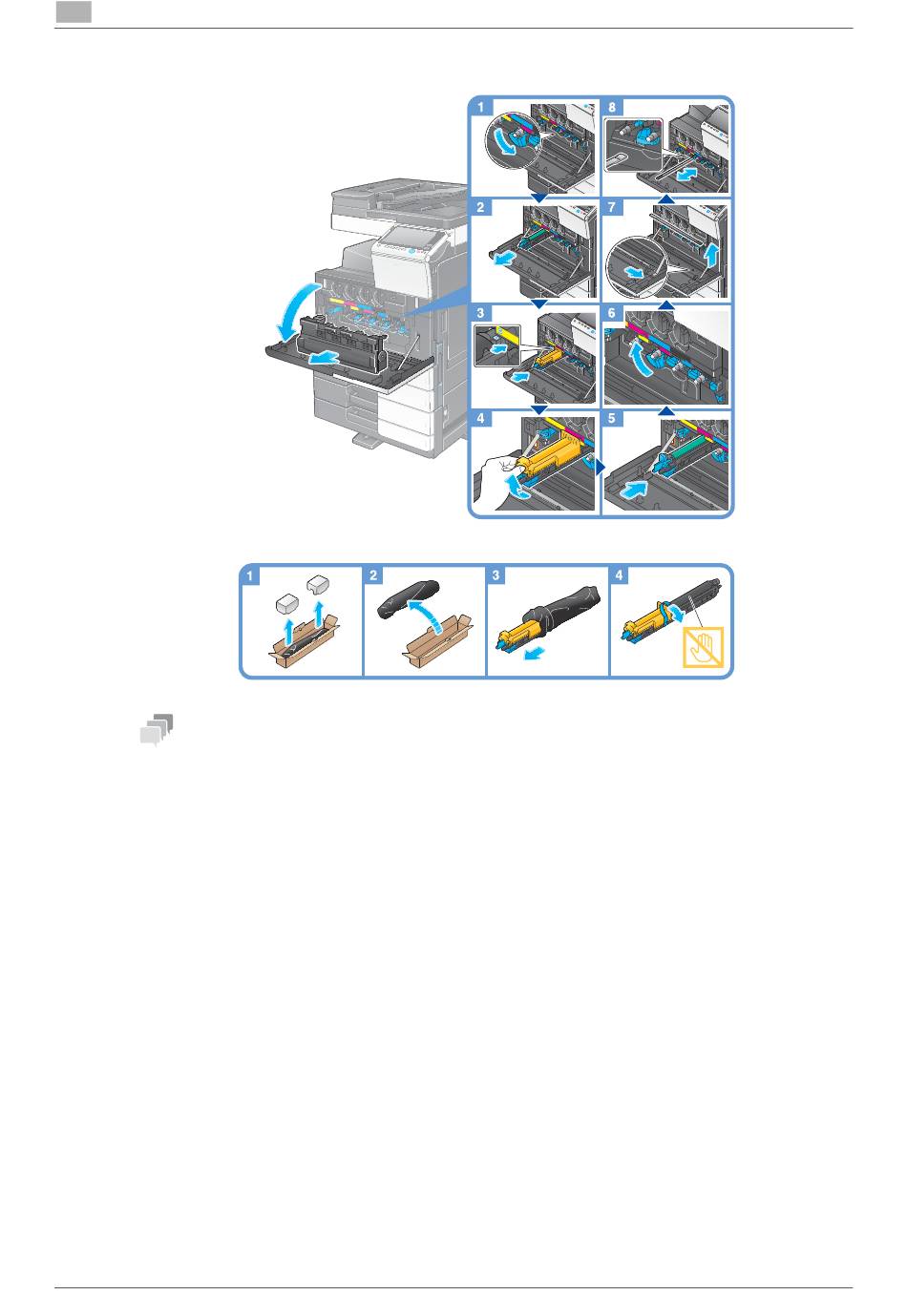 1
8
2
7
3
6
4
5

1
2
3
4