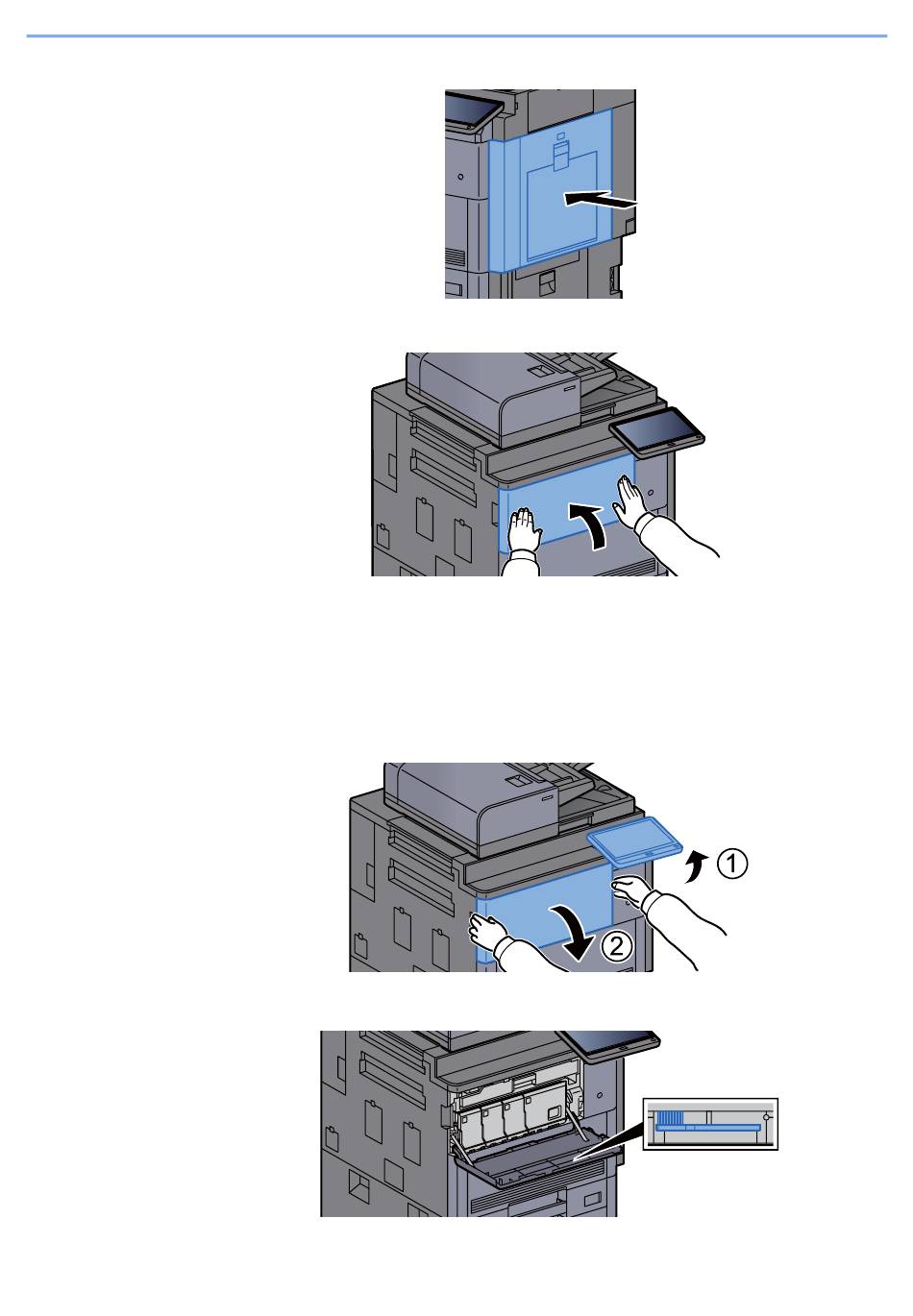 1

2