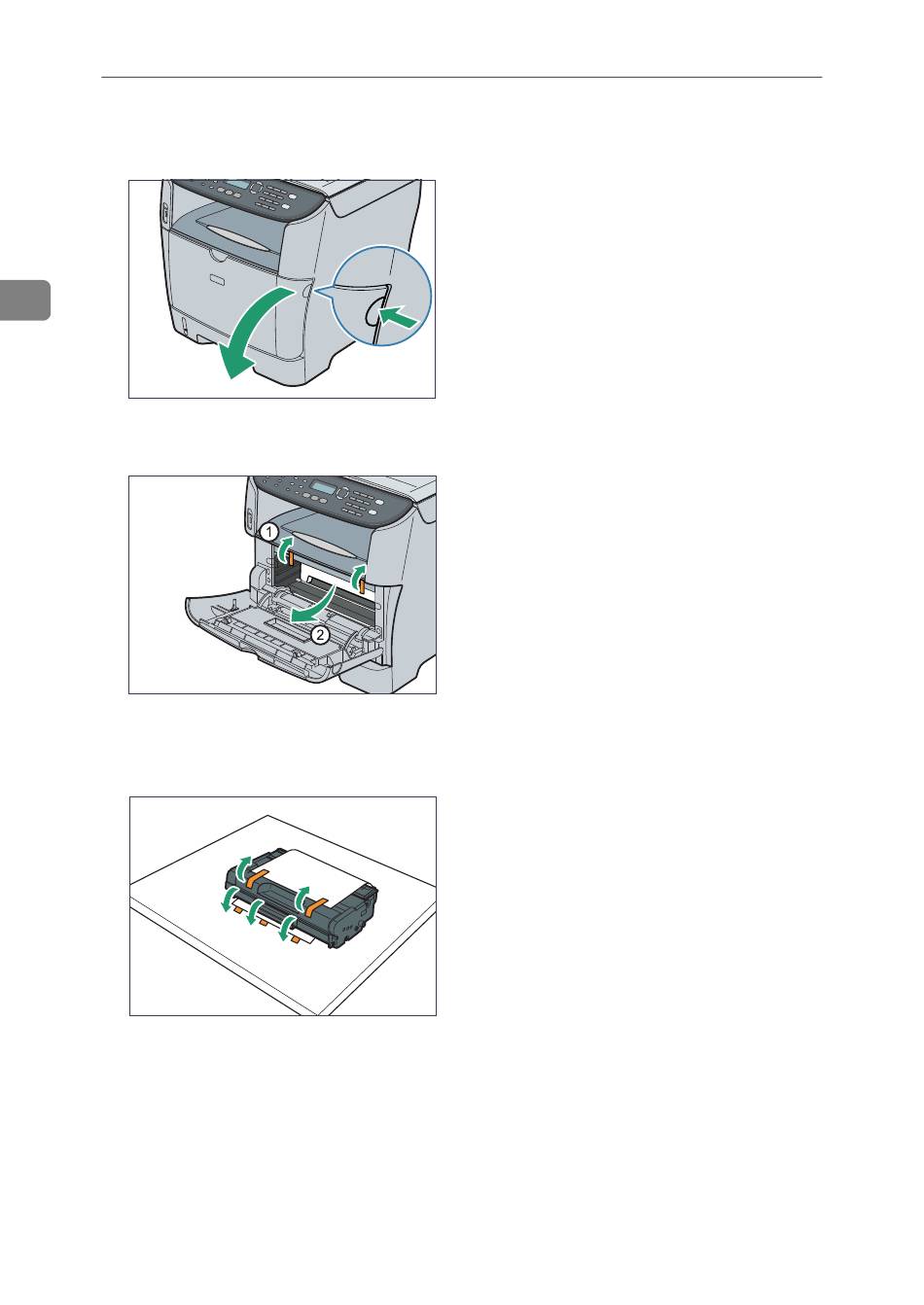 1

2