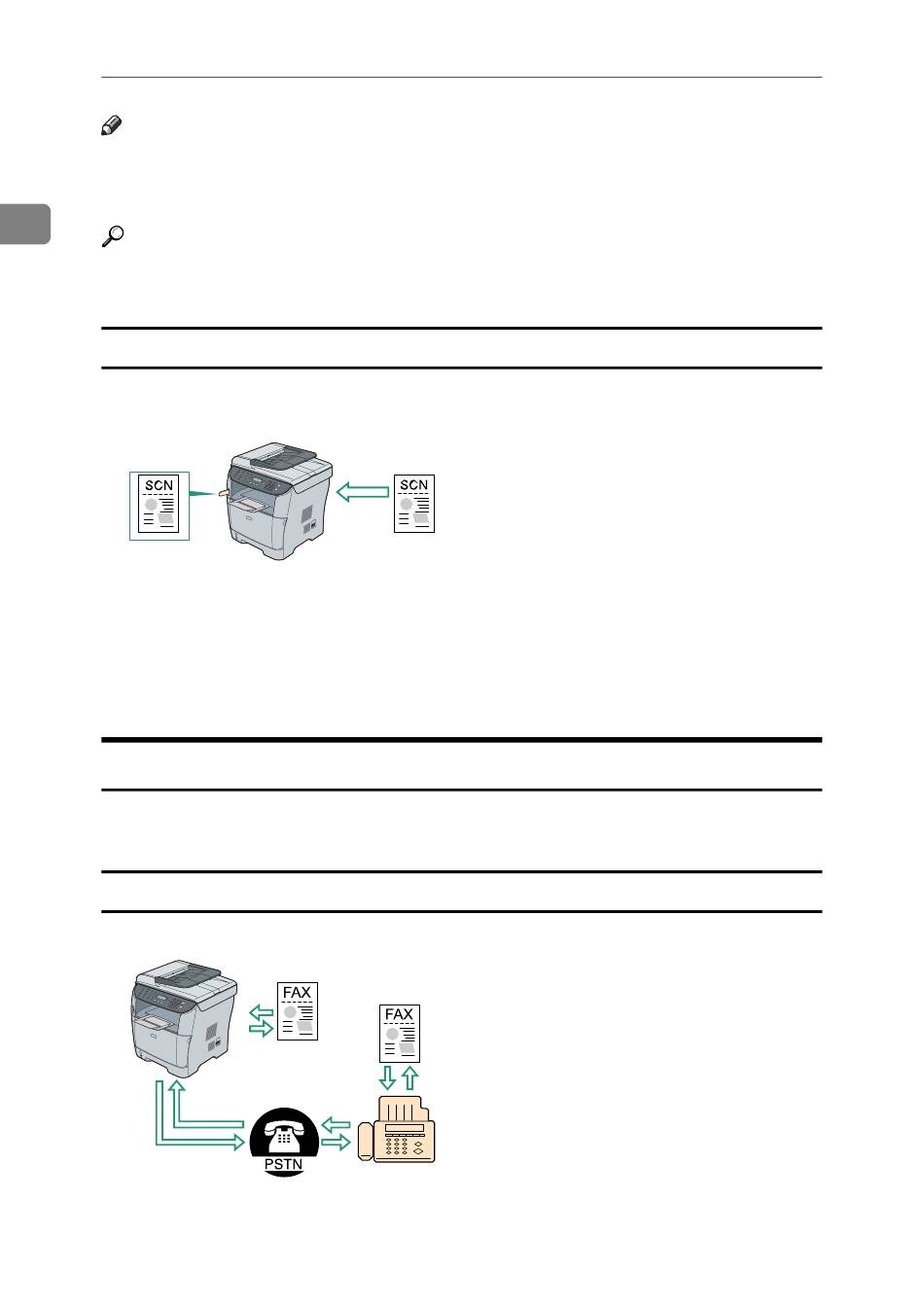 SCN

SCN

FAX

FAX

PSTN