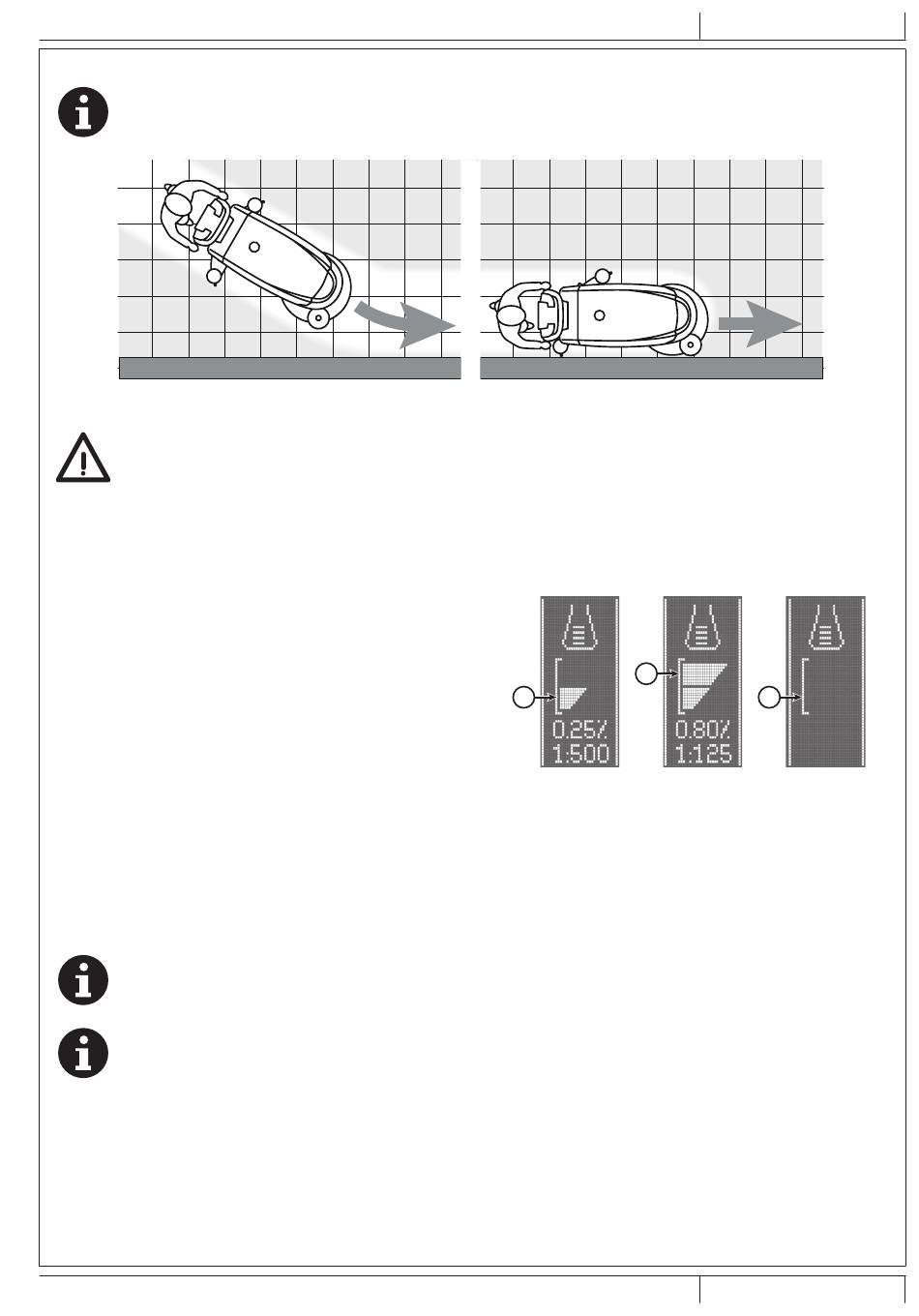 0.25%
1:500

0.80%
1:125