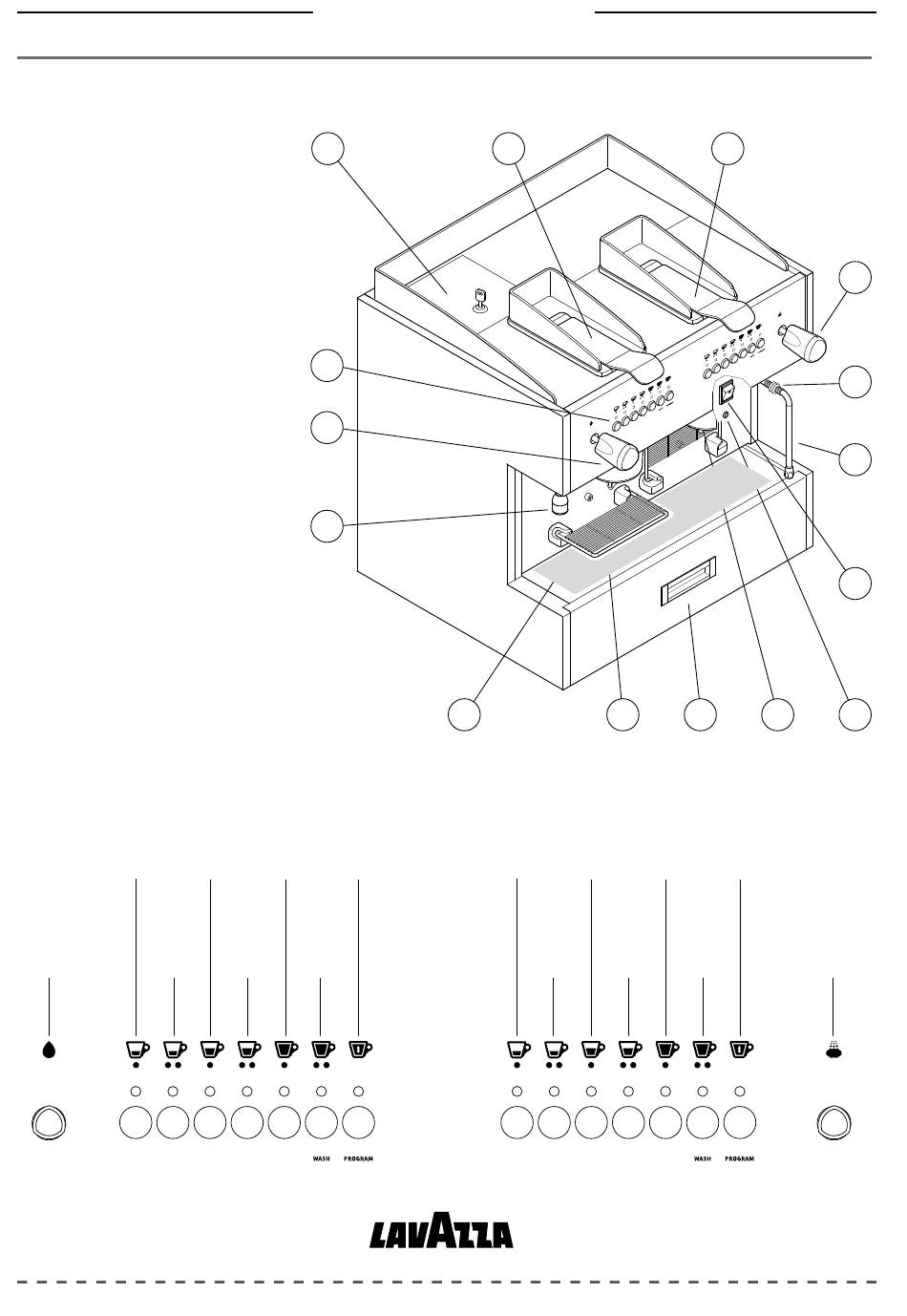 WASH PROGRAM

WASH PROGRAM

LAVAZZA