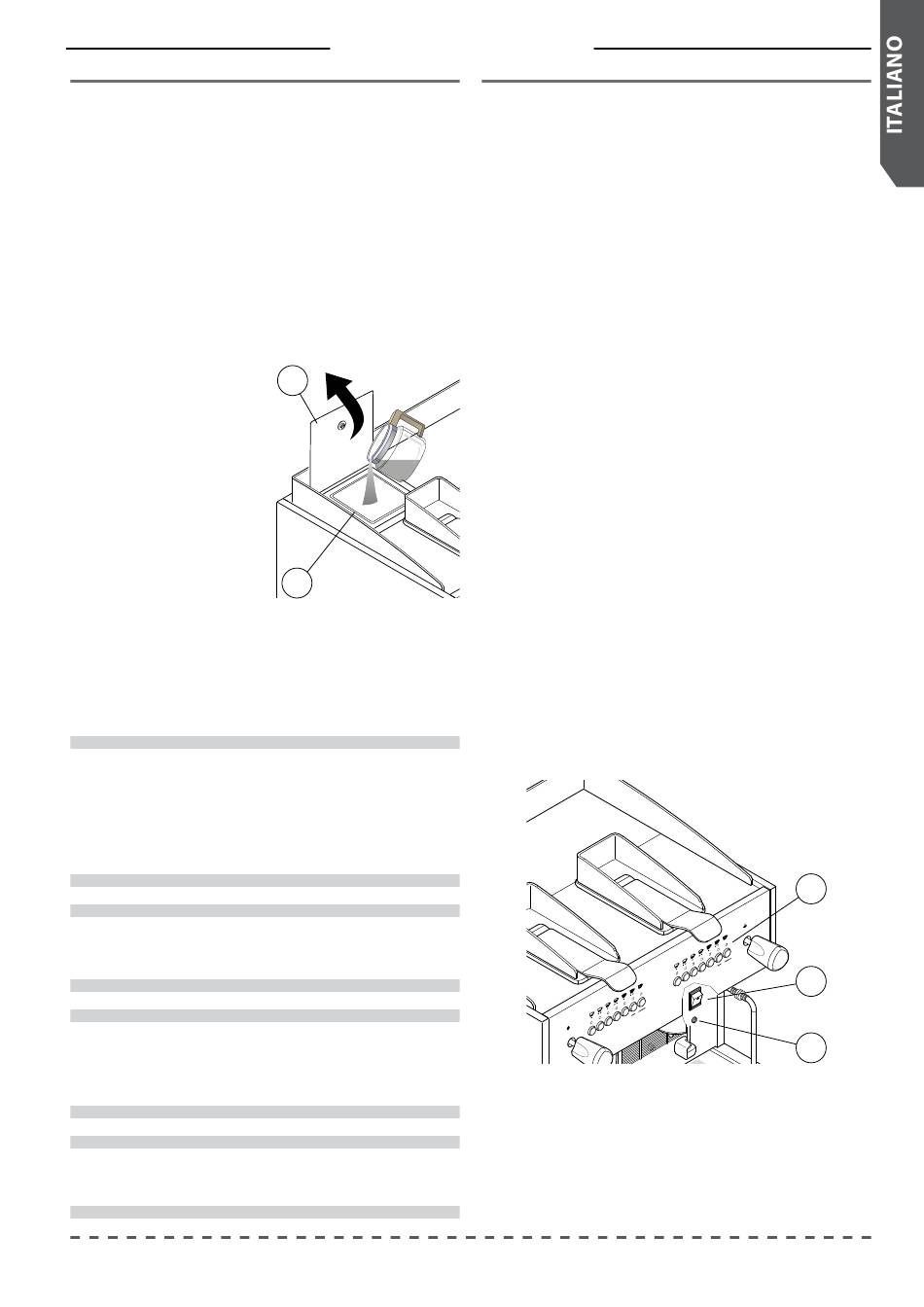 ITALIANO