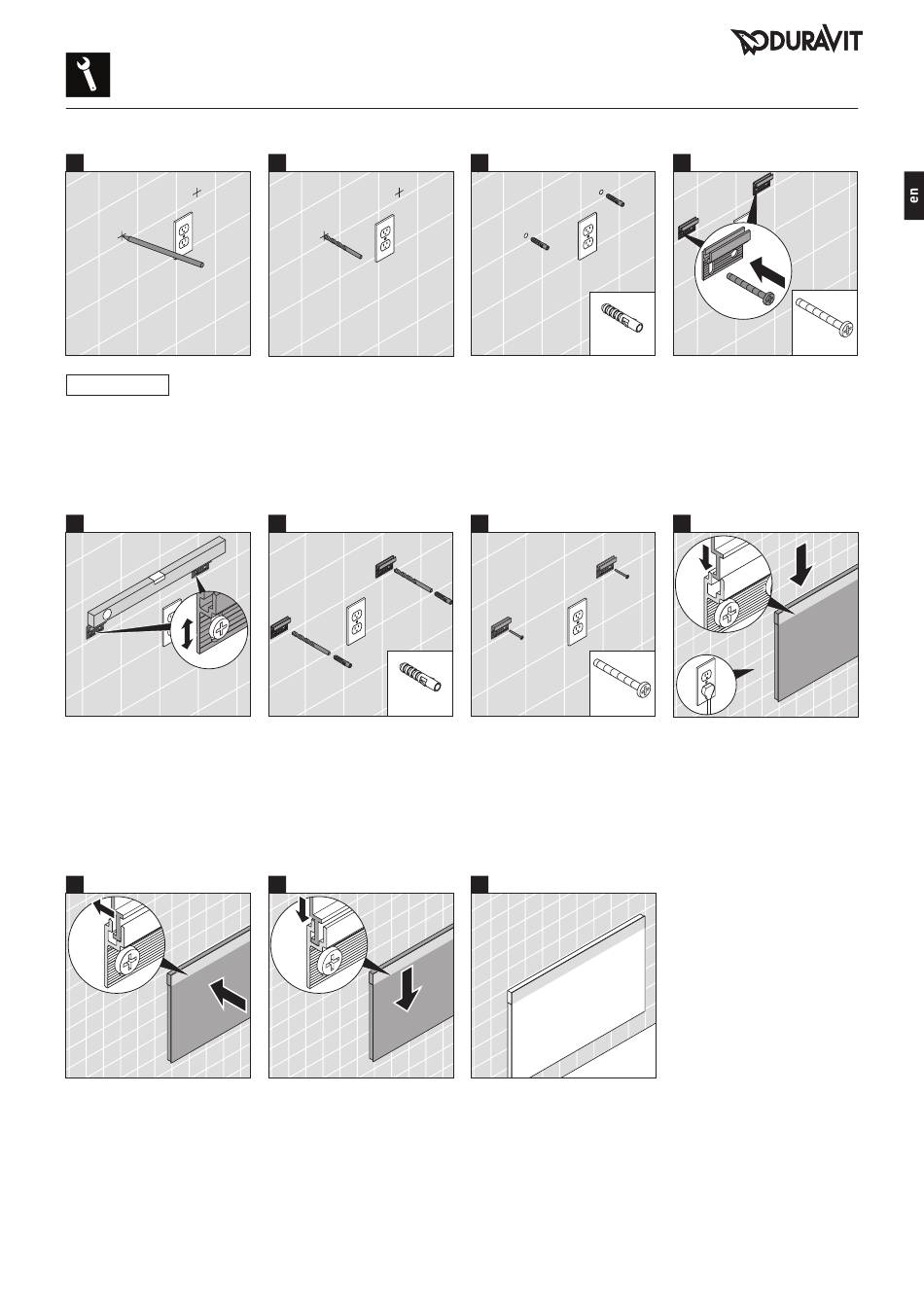 DURAVIT

en