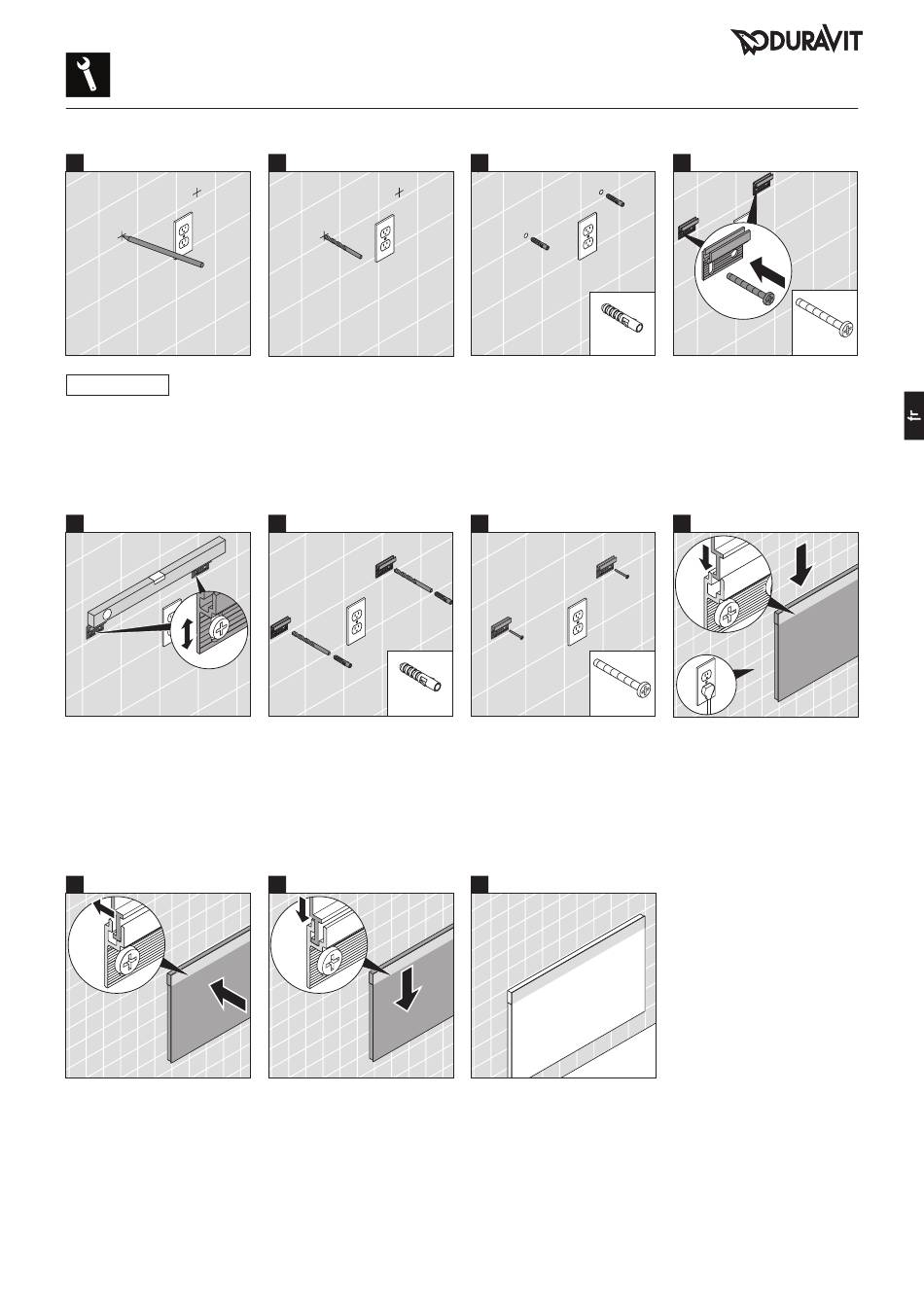 DURAVIT

fr