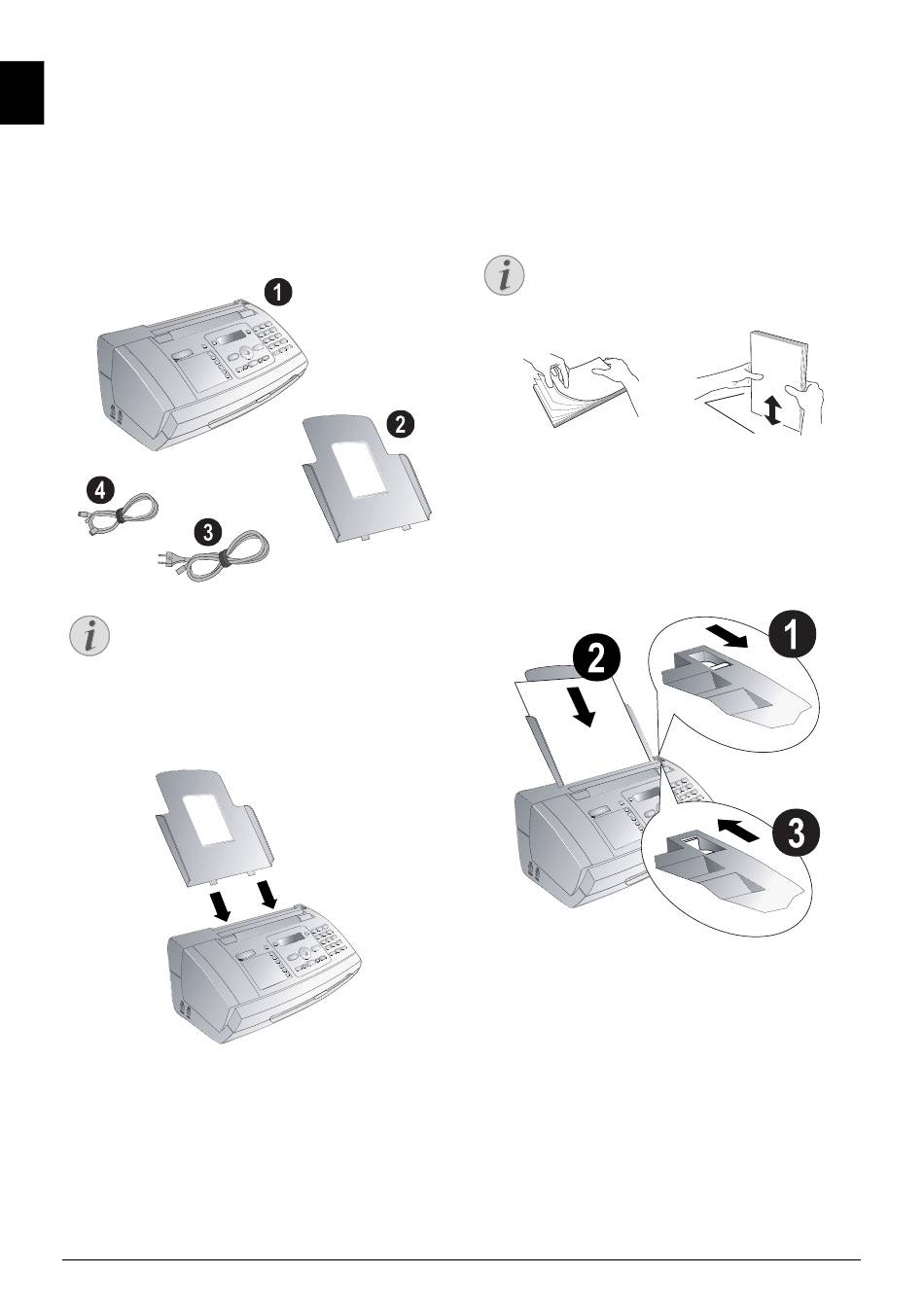 1

2

4

3

2

1

3