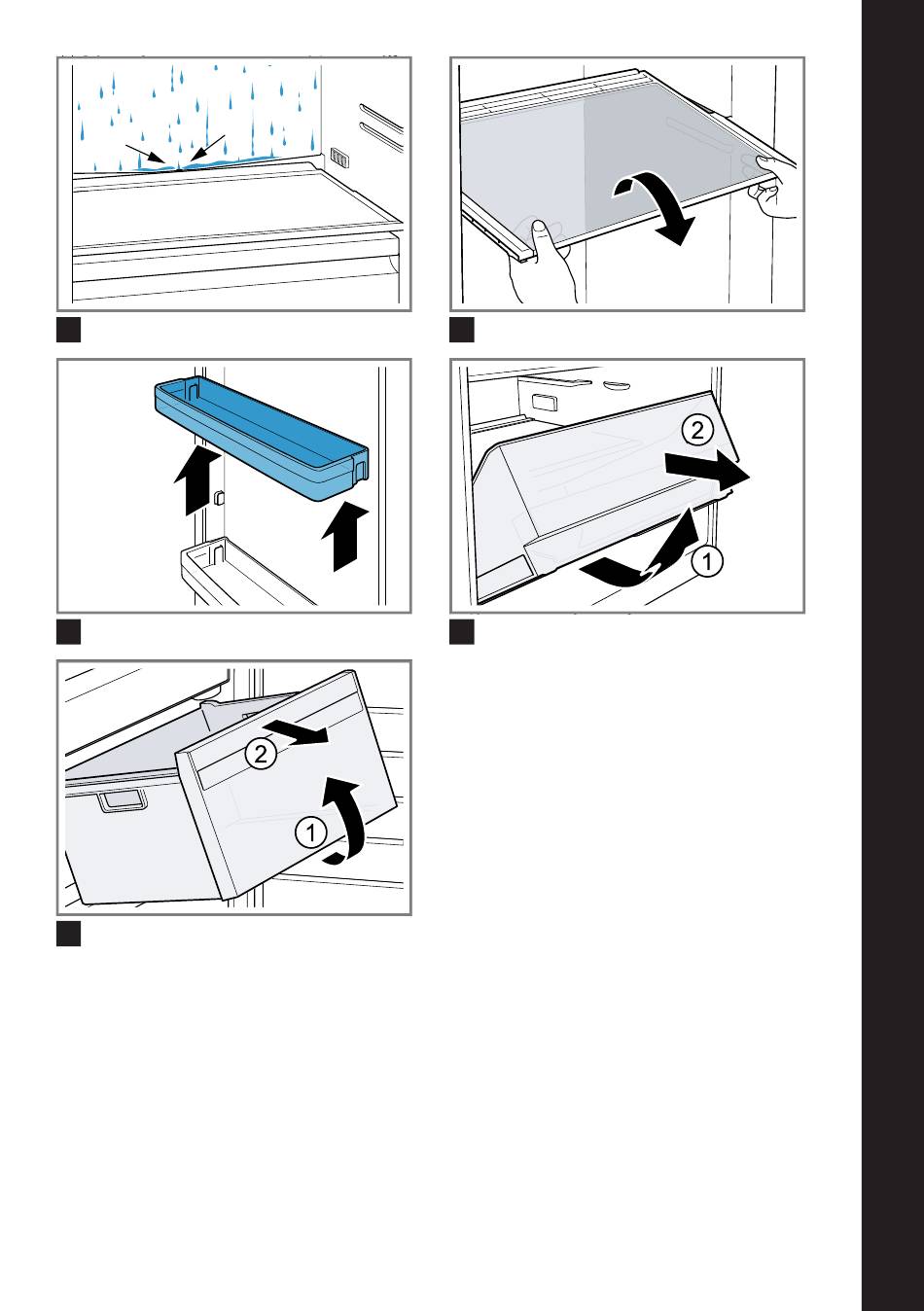 2

1

2

1