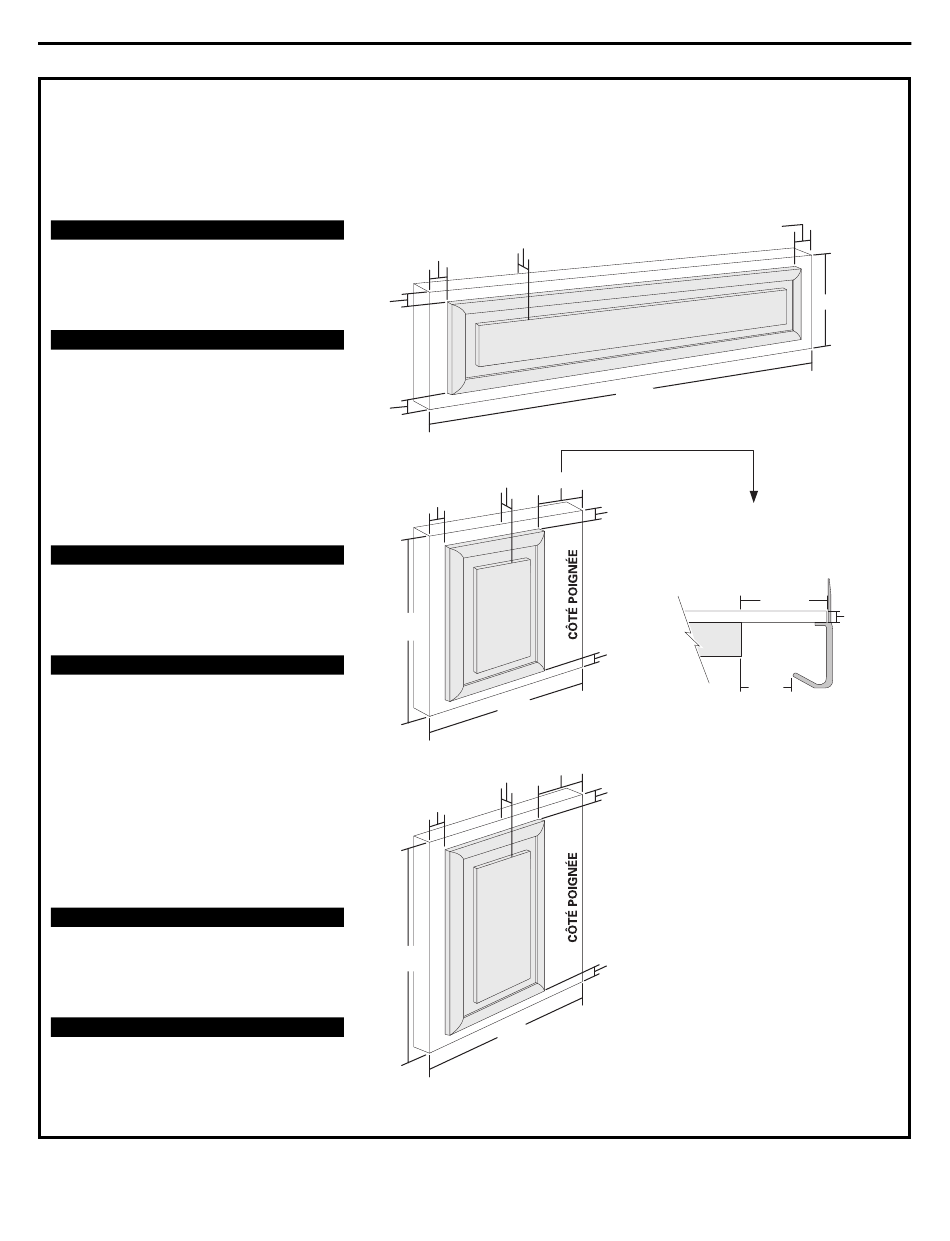 CÔTÉ POIGNÉE

CÔTÉ POIGNÉE